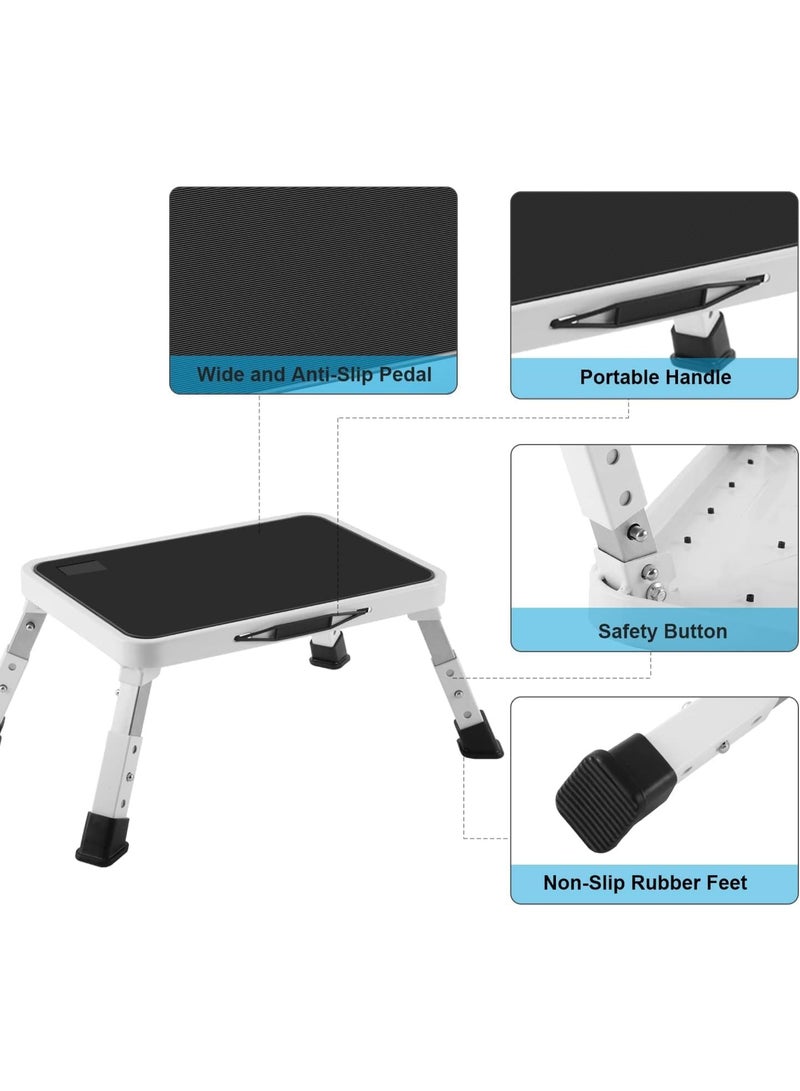 Wide and Anti-Slip Pedal

Portable Handle

Safety Button

Non-Slip Rubber Feet