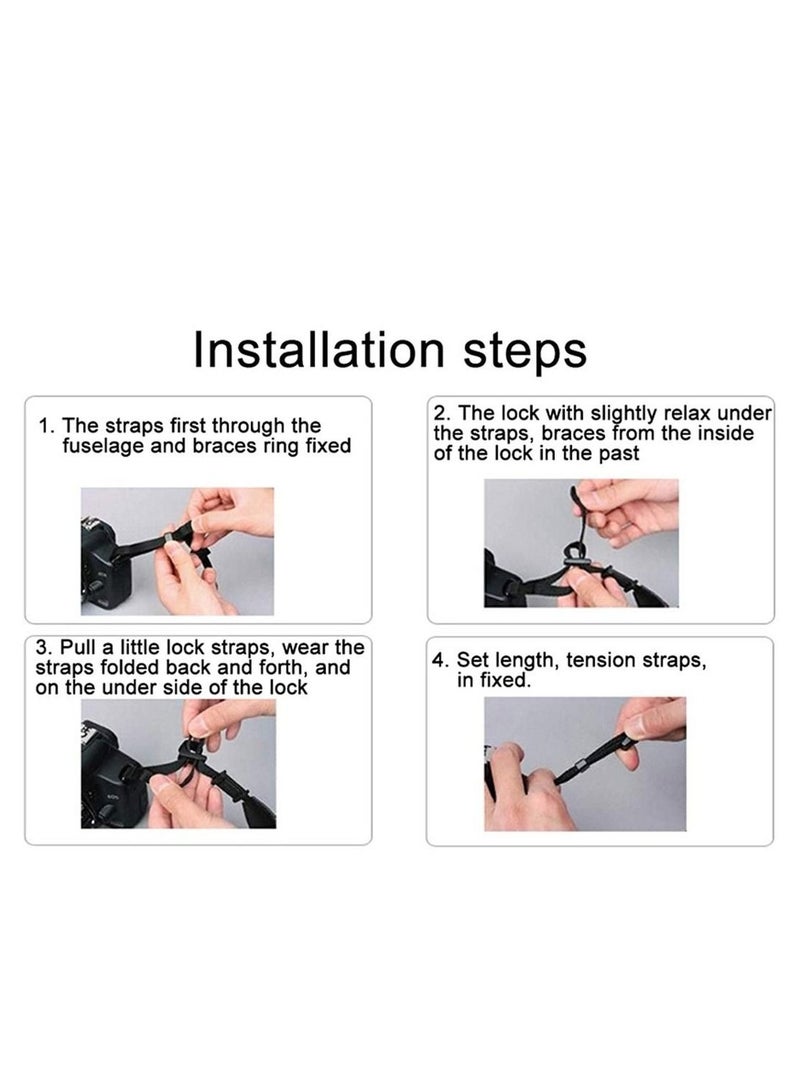 Installation steps

1. The straps first through the fuselage and braces ring fixed

2. The lock with slightly relax under the straps, braces from the inside of the lock in the past

3. Pull a little lock straps, wear the straps folded back and forth, and on the under side of the lock

4. Set length, tension straps, in fixed.