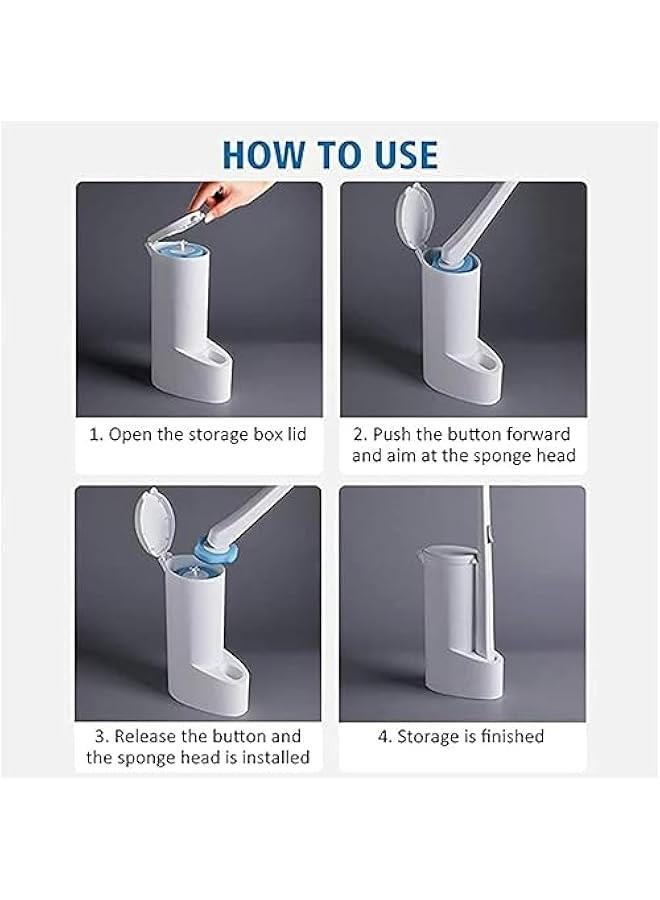 HOW TO USE

1. Open the storage box lid

2. Push the button forward and aim at the sponge head

3. Release the button and the sponge head is installed

4. Storage is finished