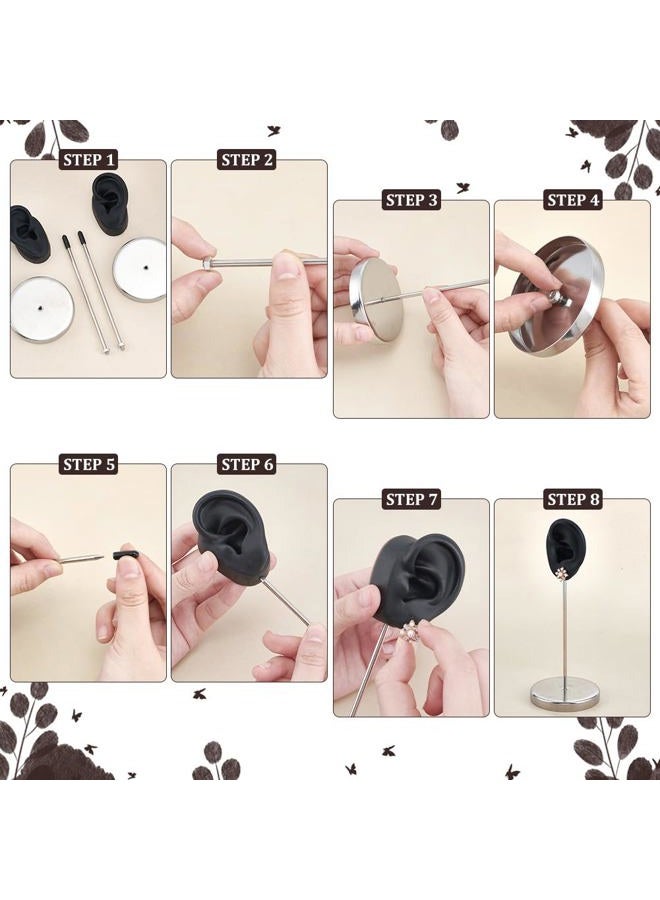 STEP 1
STEP 2
STEP 3
STEP 4
STEP 5
STEP 6
STEP 7
STEP 8