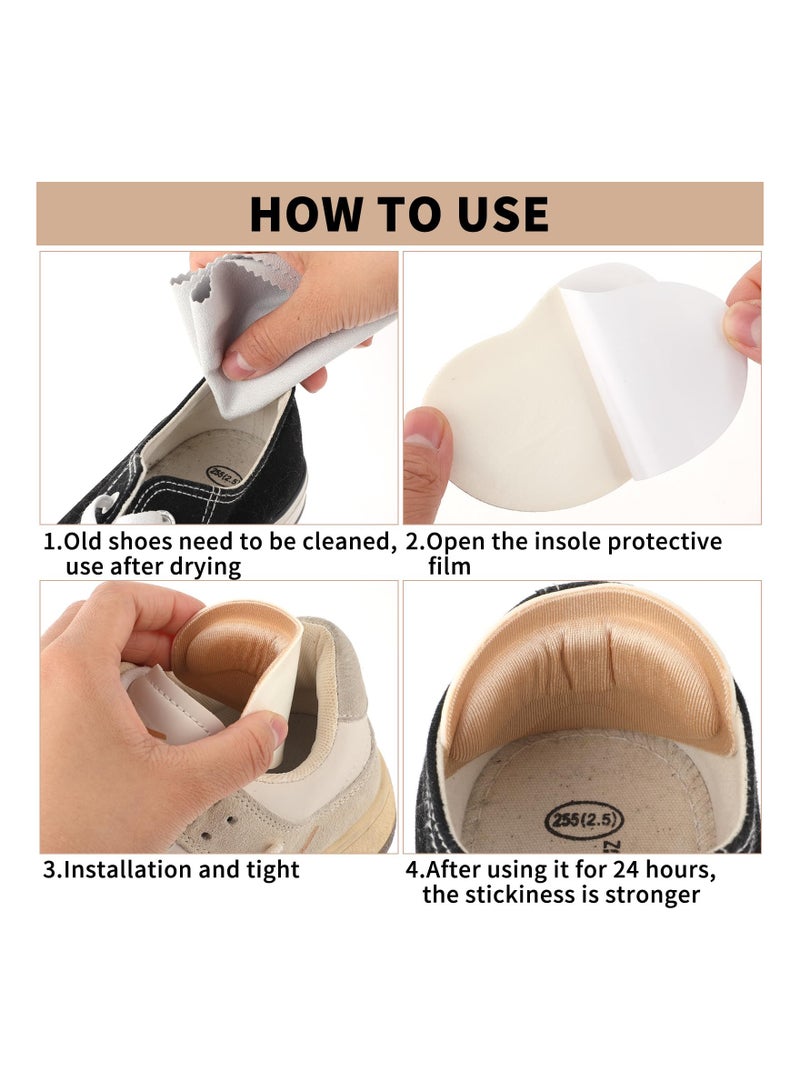 HOW TO USE

255(2.5)

1.Old shoes need to be cleaned, use after drying

2.Open the insole protective film

255(2.5)

3.Installation and tight

4.After using it for 24 hours, the stickiness is stronger