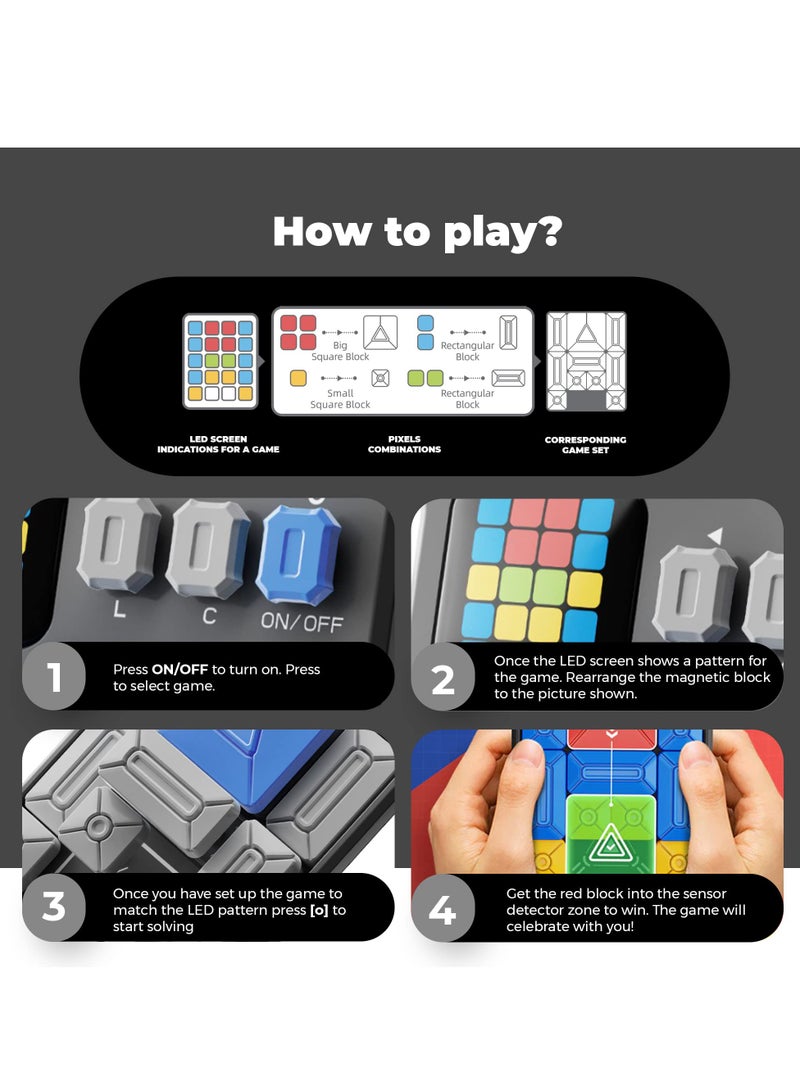 How to play?

Big Square Block

Rectangular Block

Small Square Block

Rectangular Block

LED SCREEN INDICATIONS FOR A GAME

PIXELS COMBINATIONS

CORRESPONDING GAME SET

L C ON/OFF

1 Press ON/OFF to turn on. Press to select game.

2 Once the LED screen shows a pattern for the game. Rearrange the magnetic block to the picture shown.

3 Once you have set up the game to match the LED pattern press [o] to start solving

4 Get the red block into the sensor detector zone to win. The game will celebrate with you!