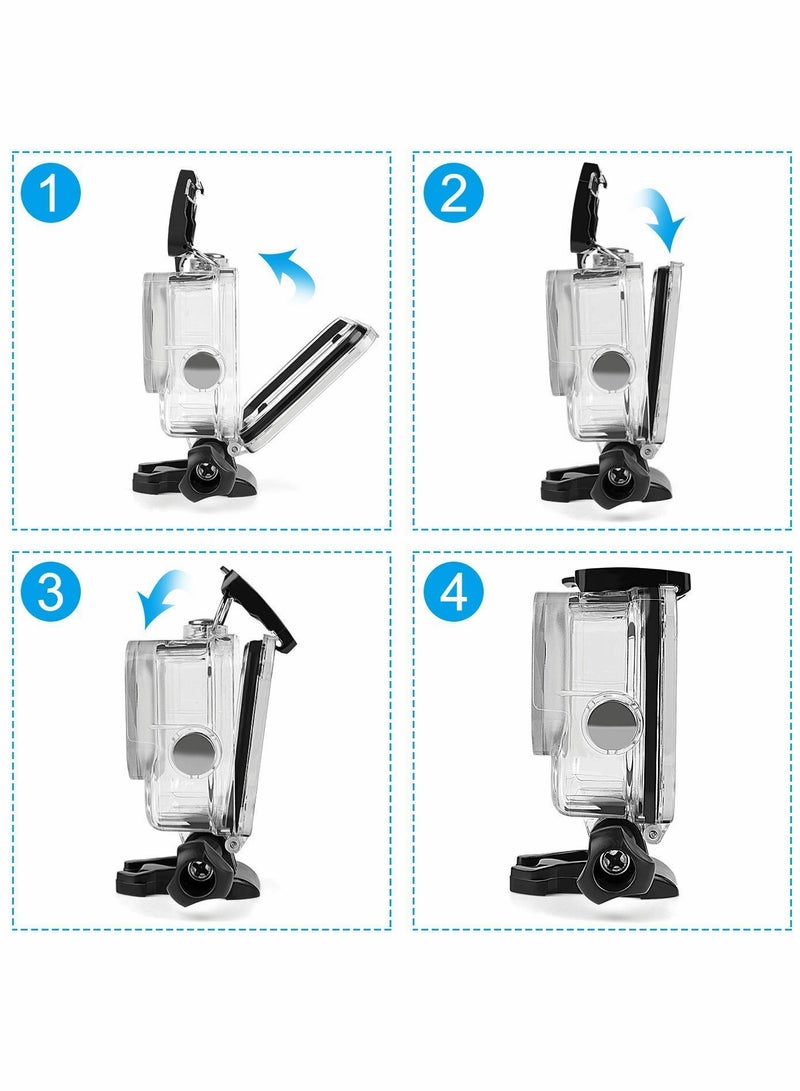 1

2

3

4