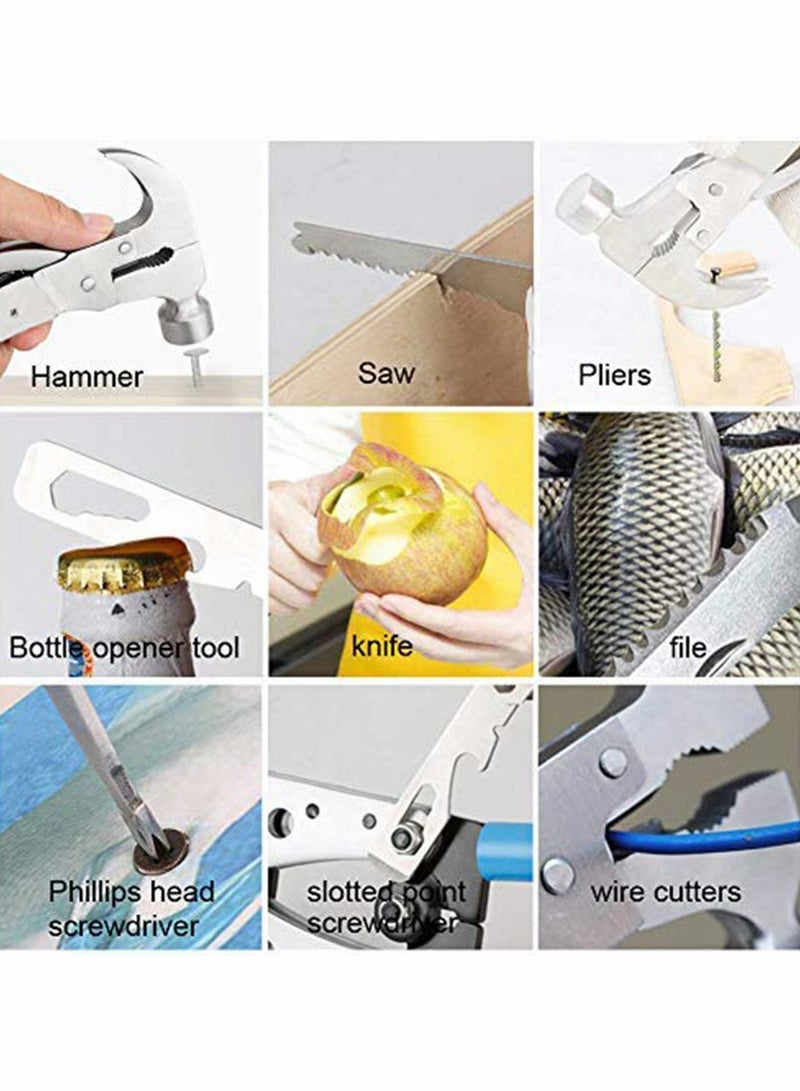 Hammer

Saw

Pliers

Bottle opener tool

knife

file

Phillips head screwdriver

slotted point screwdriver

wire cutters