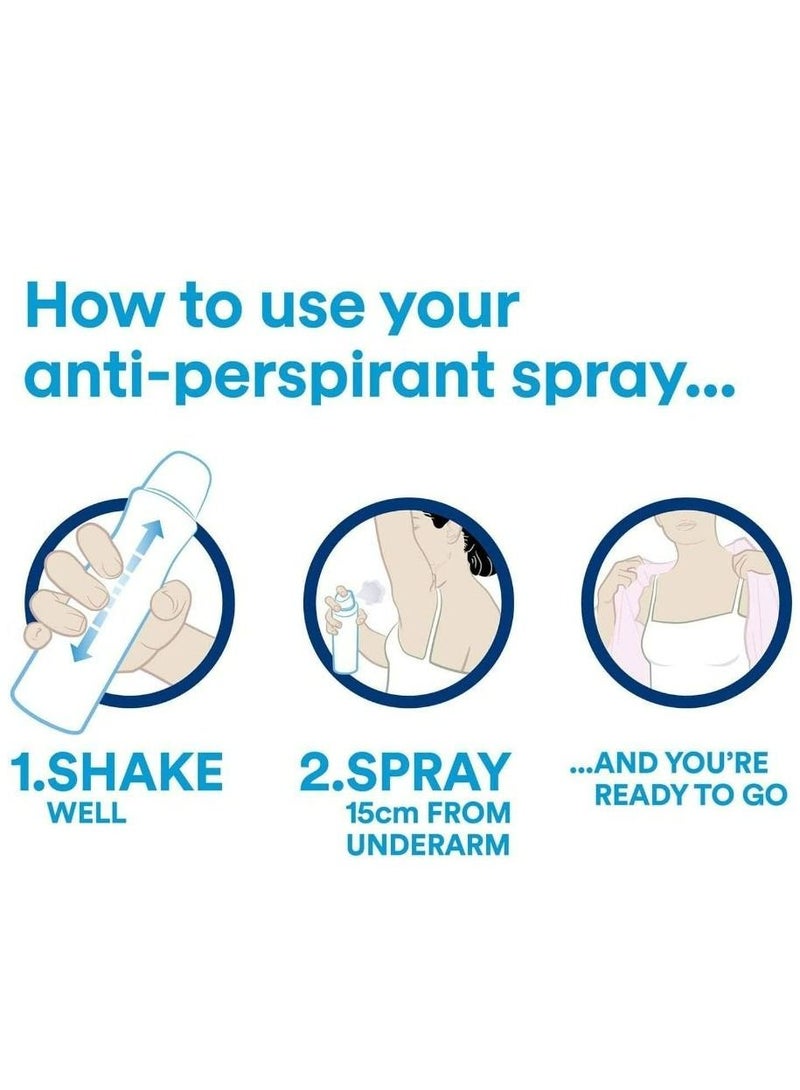 How to use your anti-perspirant spray...

1.SHAKE WELL

2.SPRAY 15cm FROM UNDERARM

...AND YOU'RE READY TO GO