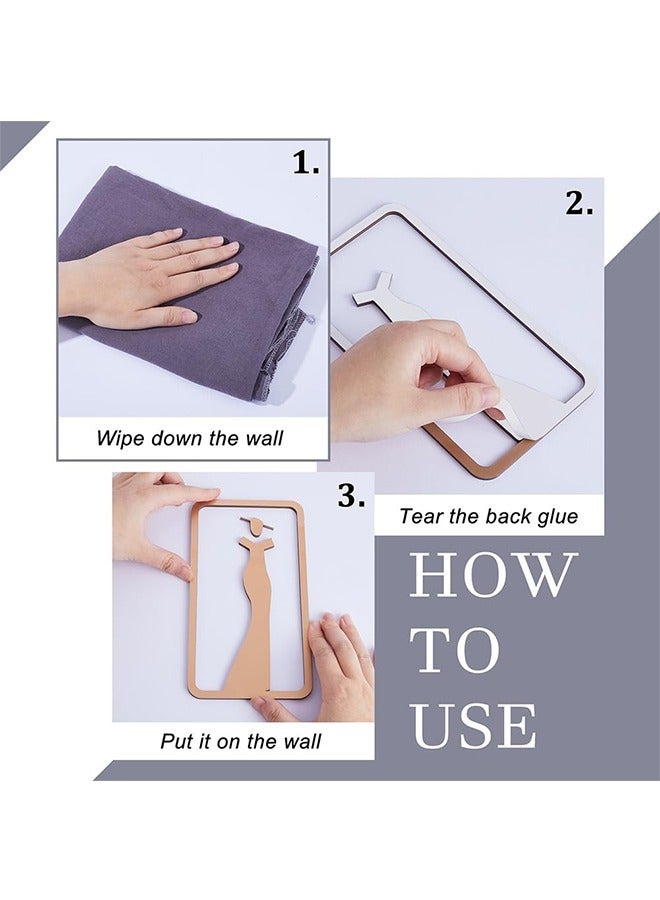 1.

Wipe down the wall

2.

Tear the back glue

3.

Put it on the wall

HOW
TO
USE