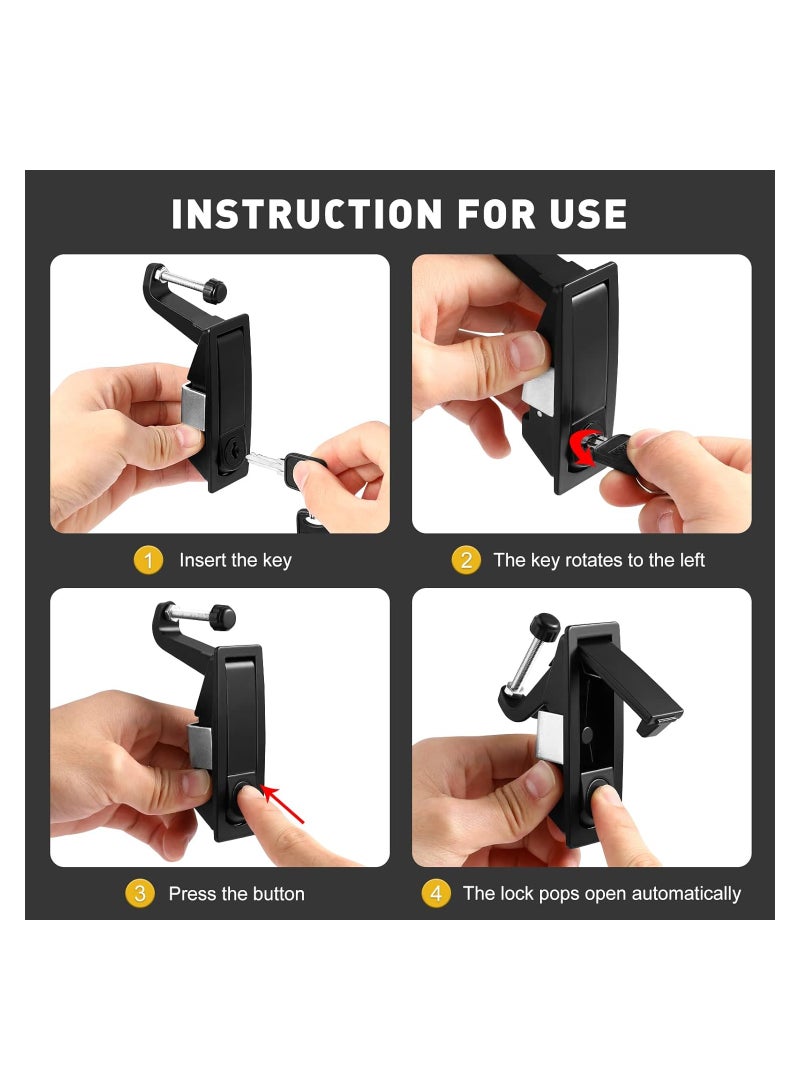 INSTRUCTION FOR USE

1 Insert the key

2 The key rotates to the left

3 Press the button

4 The lock pops open automatically