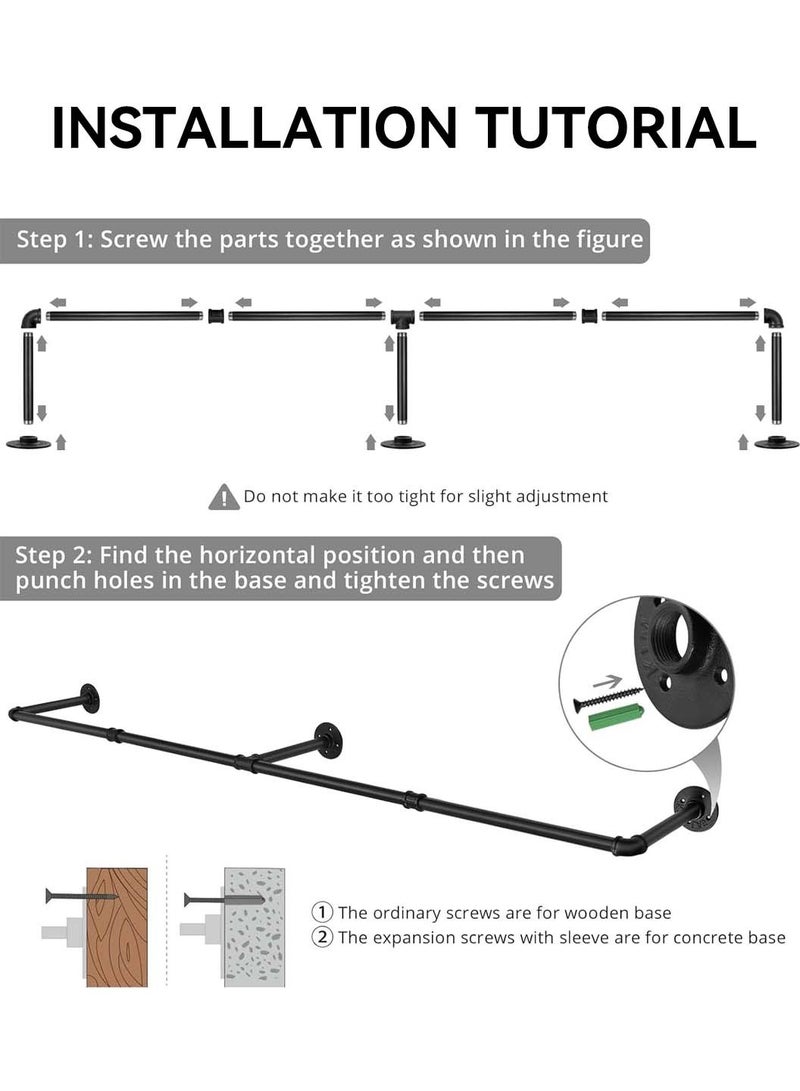 INSTALLATION TUTORIAL

Step 1: Screw the parts together as shown in the figure

Do not make it too tight for slight adjustment

Step 2: Find the horizontal position and then punch holes in the base and tighten the screws

① The ordinary screws are for wooden base
② The expansion screws with sleeve are for concrete base