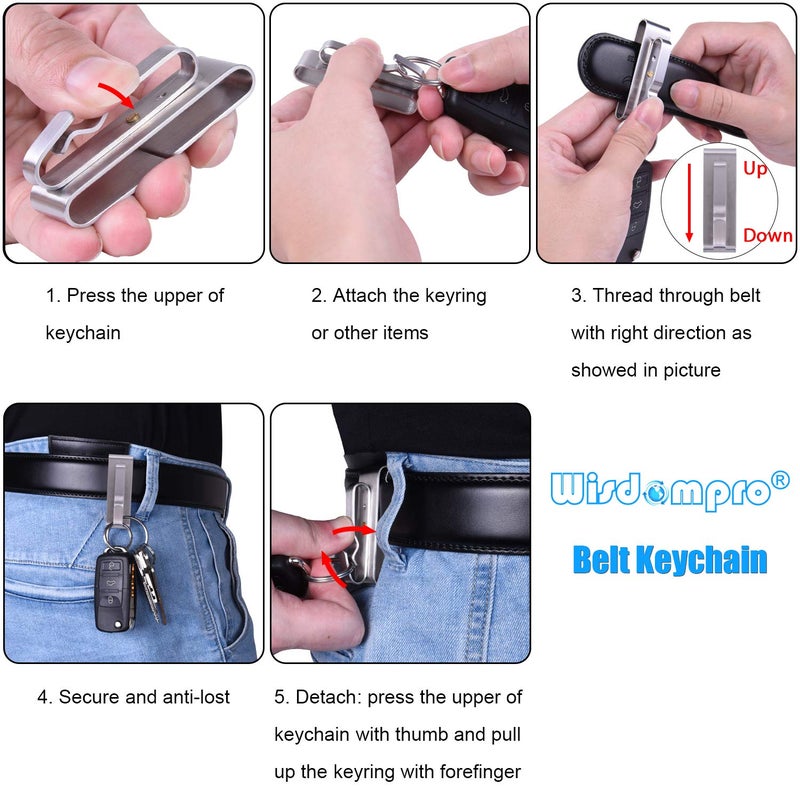 Up

Down

1. Press the upper of keychain

2. Attach the keyring or other items

3. Thread through belt with right direction as showed in picture

Wisdompro®

Belt Keychain

4. Secure and anti-lost

5. Detach: press the upper of keychain with thumb and pull up the keyring with forefinger