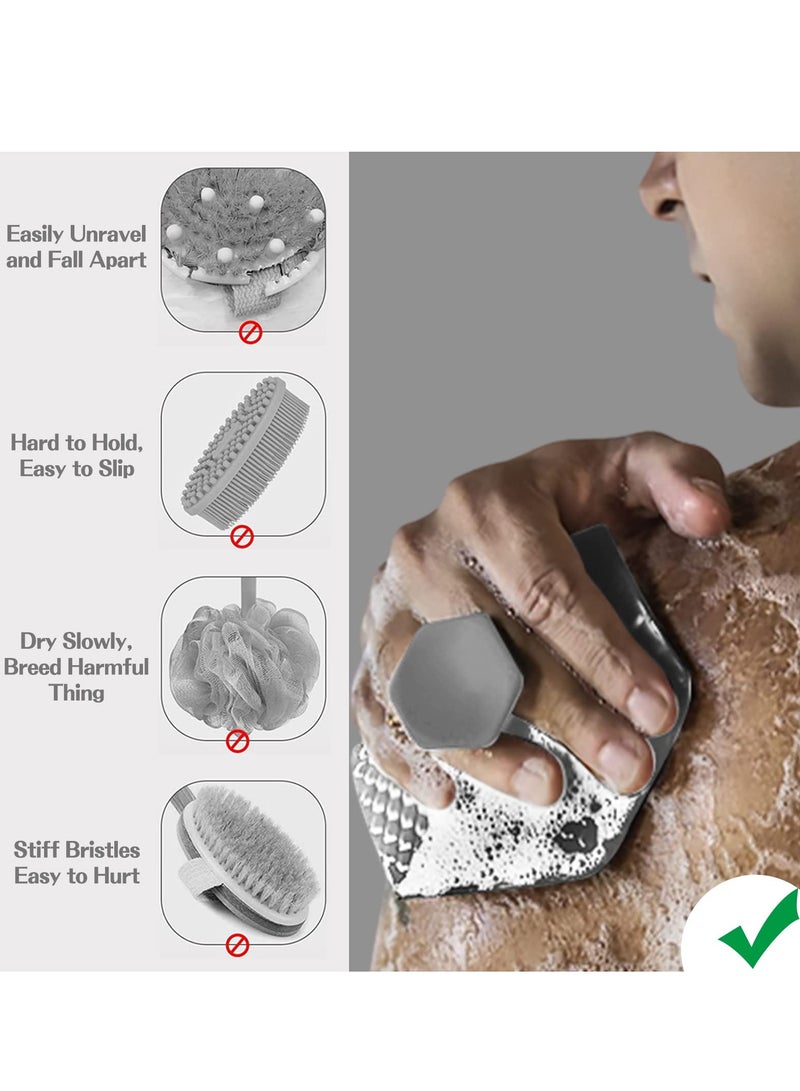 Easily Unravel and Fall Apart

Hard to Hold, Easy to Slip

Dry Slowly, Breed Harmful Thing

Stiff Bristles Easy to Hurt