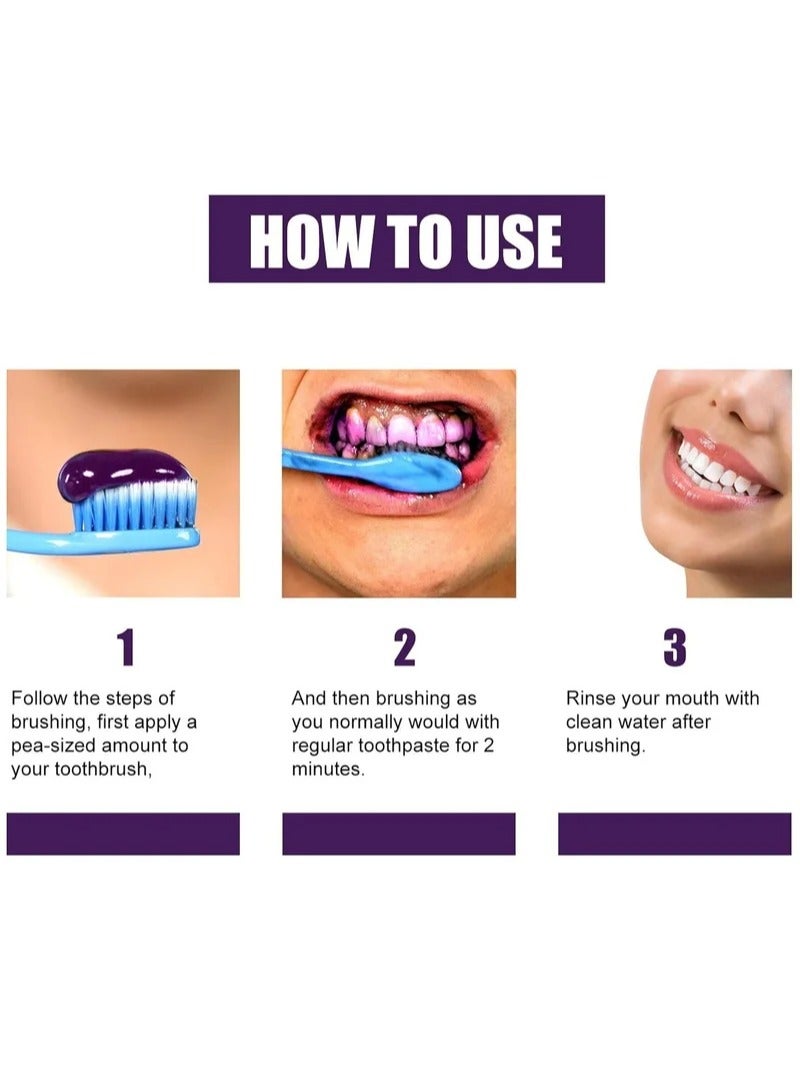 HOW TO USE

1

Follow the steps of brushing, first apply a pea-sized amount to your toothbrush,

2

And then brushing as you normally would with regular toothpaste for 2 minutes.

3

Rinse your mouth with clean water after brushing.