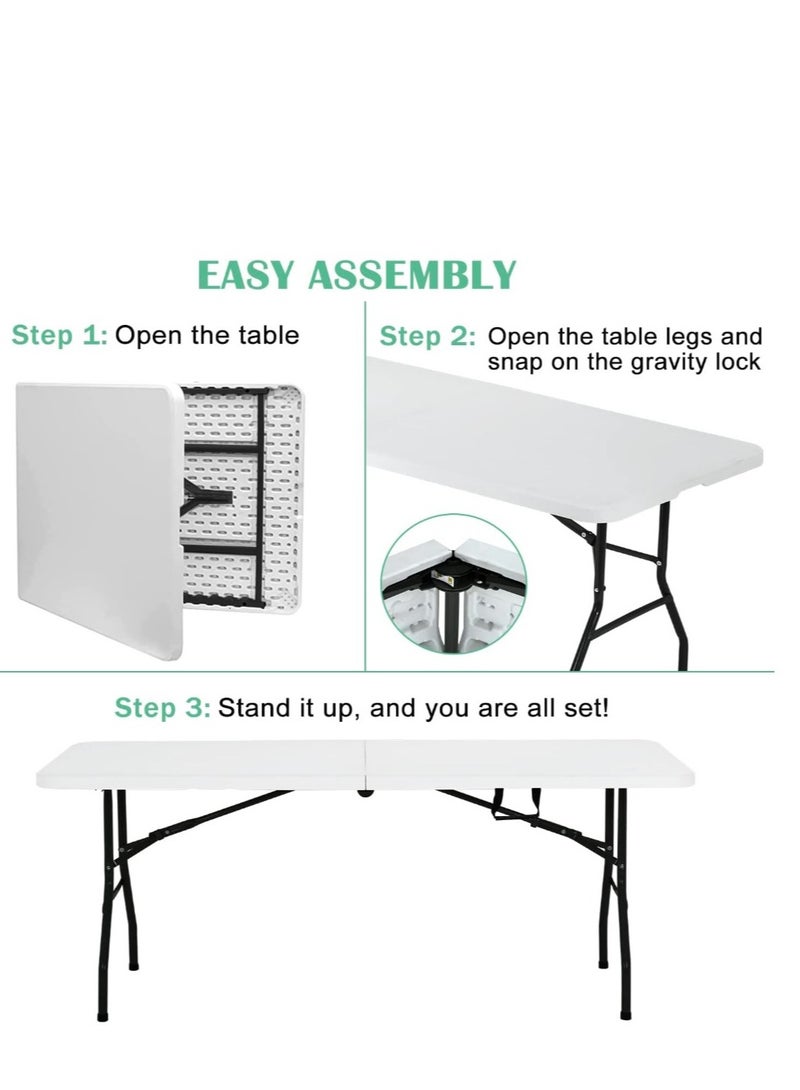 EASY ASSEMBLY

Step 1: Open the table

Step 2: Open the table legs and snap on the gravity lock

Step 3: Stand it up, and you are all set!