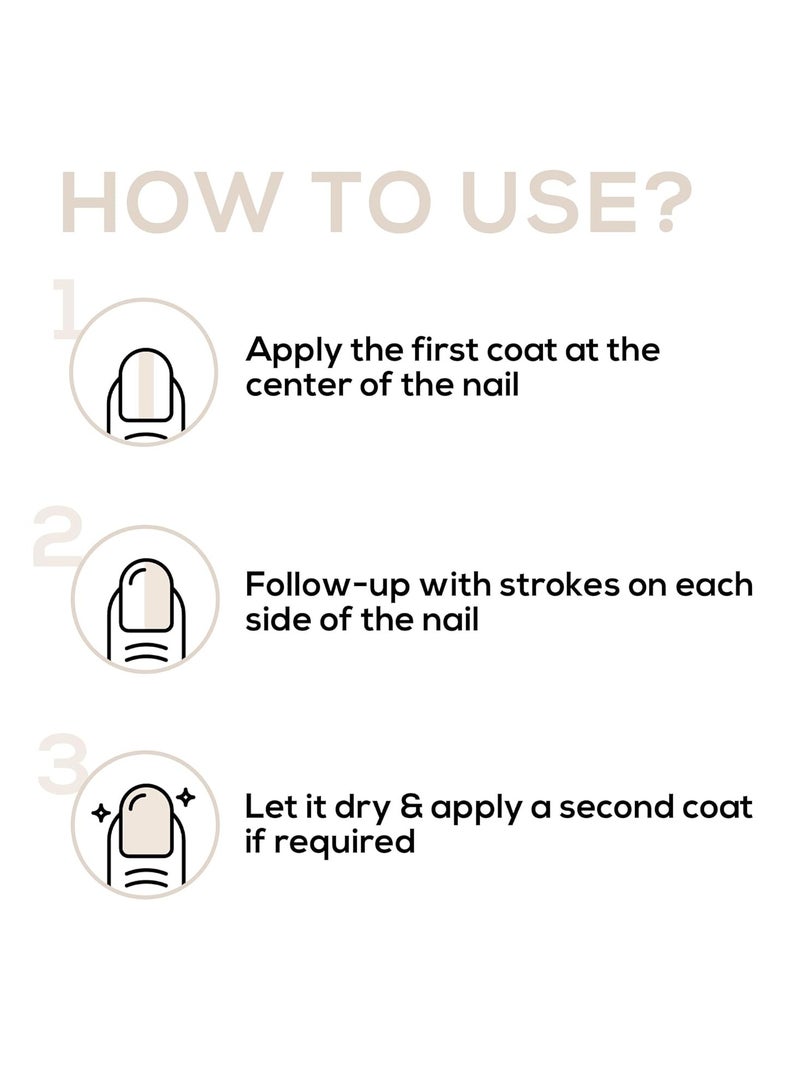 HOW TO USE?

1

Apply the first coat at the center of the nail

2

Follow-up with strokes on each side of the nail

3

Let it dry & apply a second coat if required