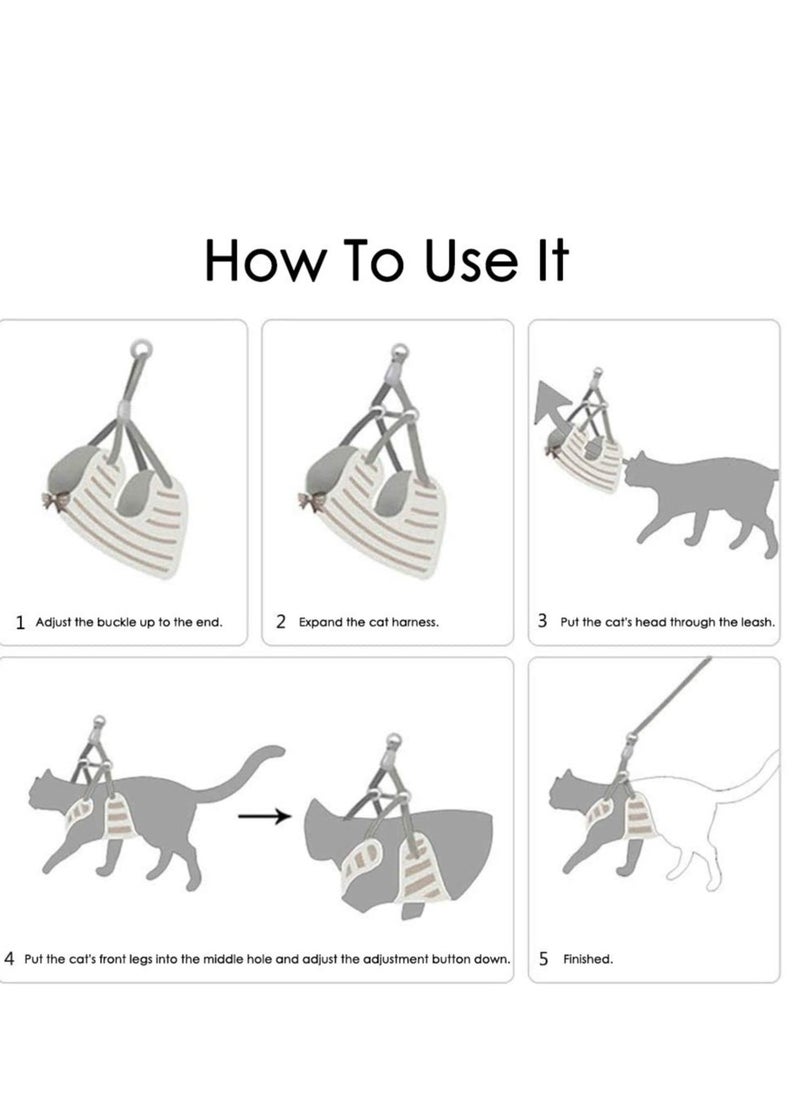 How To Use It

1 Adjust the buckle up to the end.

2 Expand the cat harness.

3 Put the cat's head through the leash.

4 Put the cat's front legs into the middle hole and adjust the adjustment button down.

5 Finished.