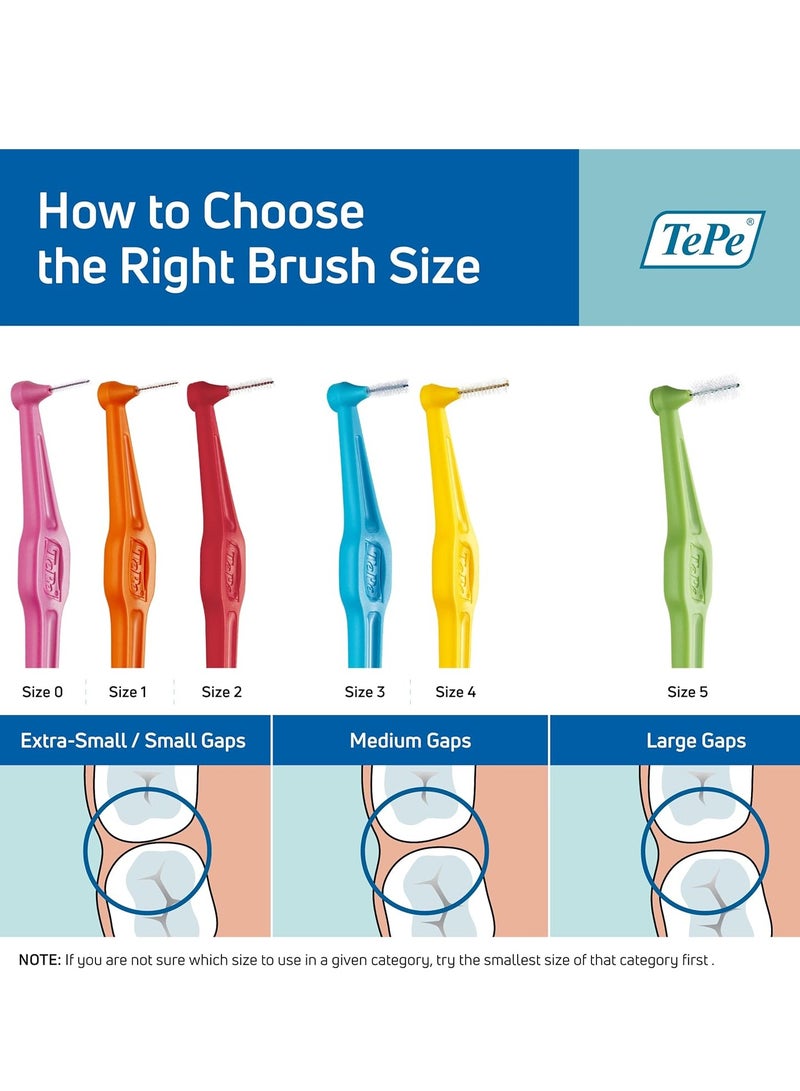 How to Choose the Right Brush Size

TePe®

TePe TePe TePe TePe TePe TePe

Size 0 Size 1 Size 2 Size 3 Size 4 Size 5

Extra-Small / Small Gaps

Medium Gaps

Large Gaps

NOTE: If you are not sure which size to use in a given category, try the smallest size of that category first .