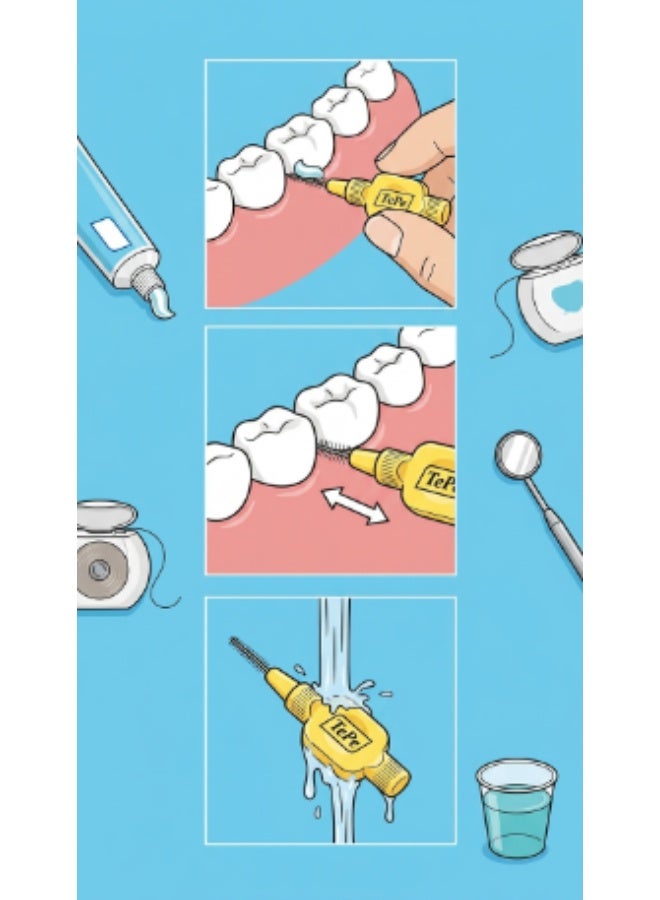 TePe

TePe

TePe