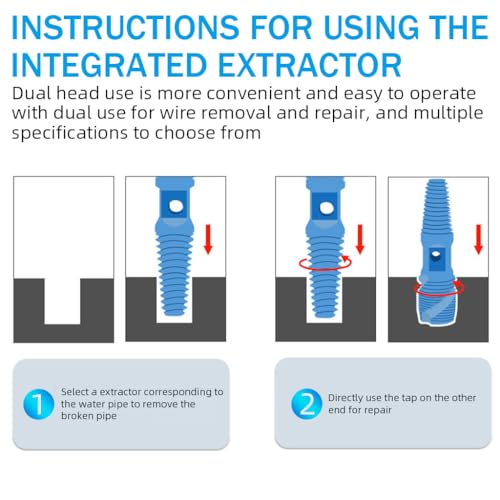 INSTRUCTIONS FOR USING THE INTEGRATED EXTRACTOR

Dual head use is more convenient and easy to operate with dual use for wire removal and repair, and multiple specifications to choose from

1 Select a extractor corresponding to the water pipe to remove the broken pipe

2 Directly use the tap on the other end for repair