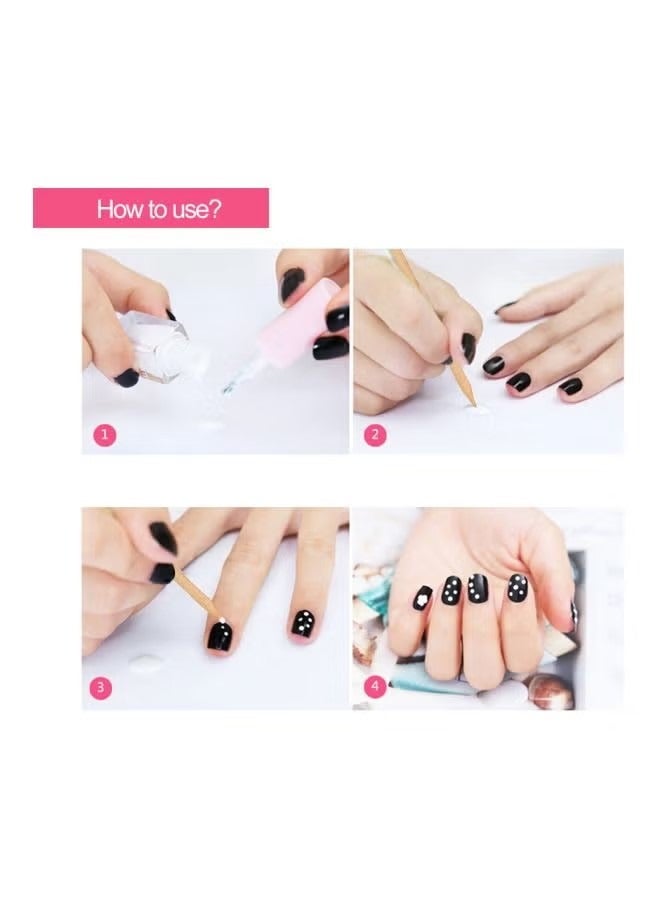 How to use?

1

2

3

4