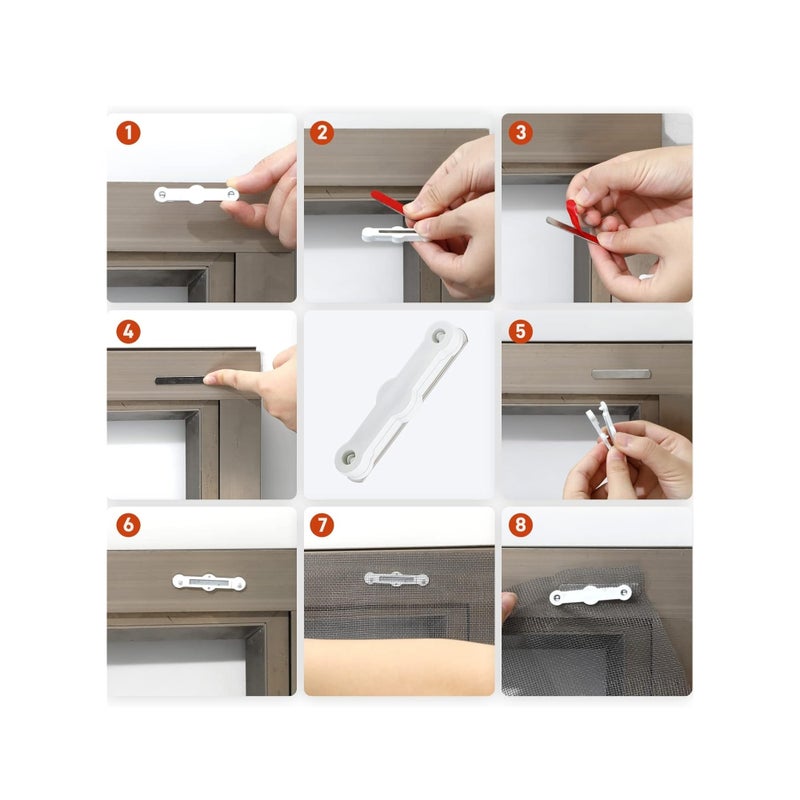 1
2
3
4
5
6
7
8