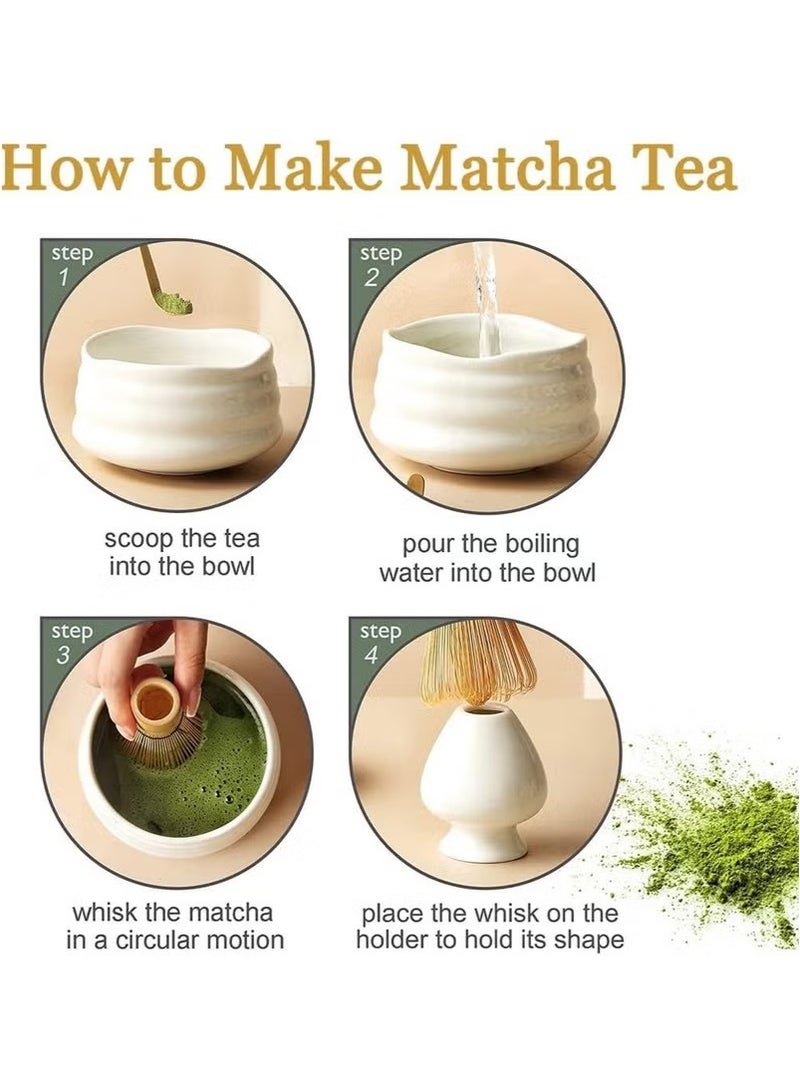 How to Make Matcha Tea

step
1

scoop the tea into the bowl

step
2

pour the boiling water into the bowl

step
3

whisk the matcha in a circular motion

step
4

place the whisk on the holder to hold its shape