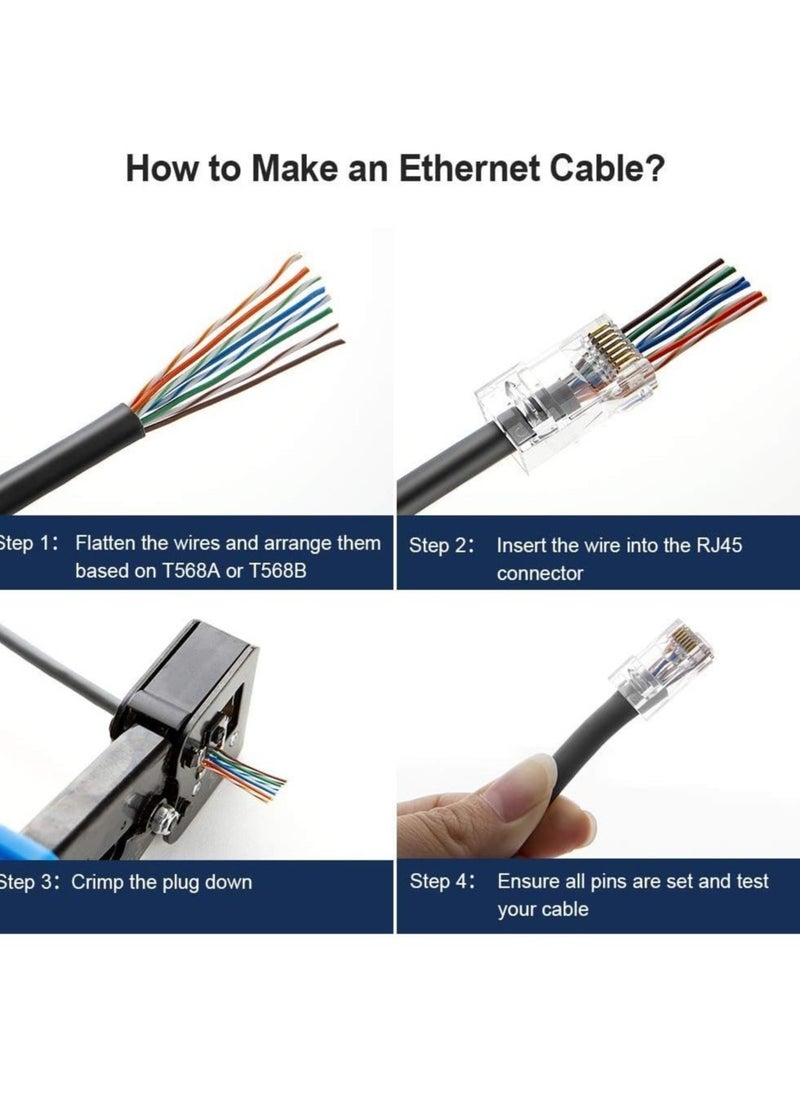 How to Make an Ethernet Cable?

Step 1: Flatten the wires and arrange them based on T568A or T568B

Step 2: Insert the wire into the RJ45 connector

Step 3: Crimp the plug down

Step 4: Ensure all pins are set and test your cable