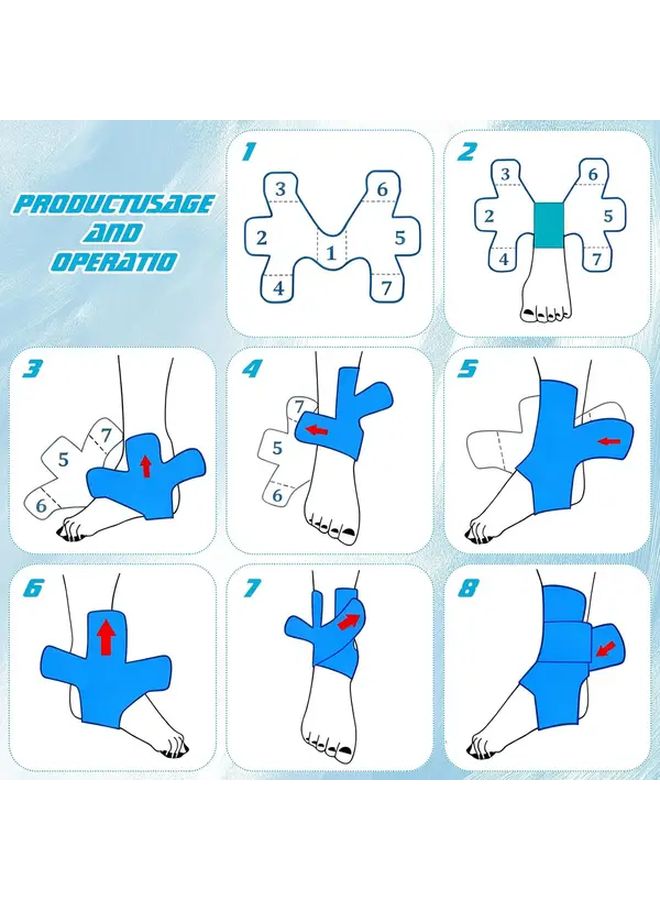 PRODUCTUSAGE AND OPERATIO

1

3 6
2 1 5
4 7

2

3 6
2 5
4 7

3

7
5
6

4

7
5
6

5

6

7

8