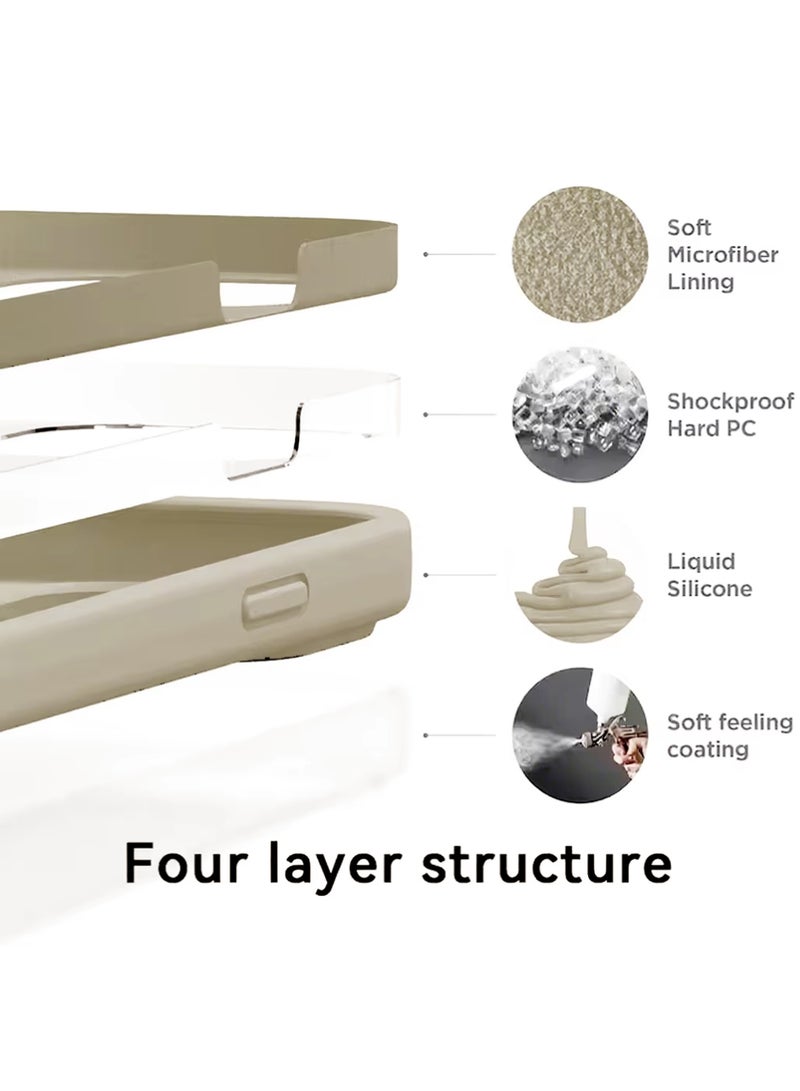 Soft Microfiber Lining

Shockproof Hard PC

Liquid Silicone

Soft feeling coating

Four layer structure