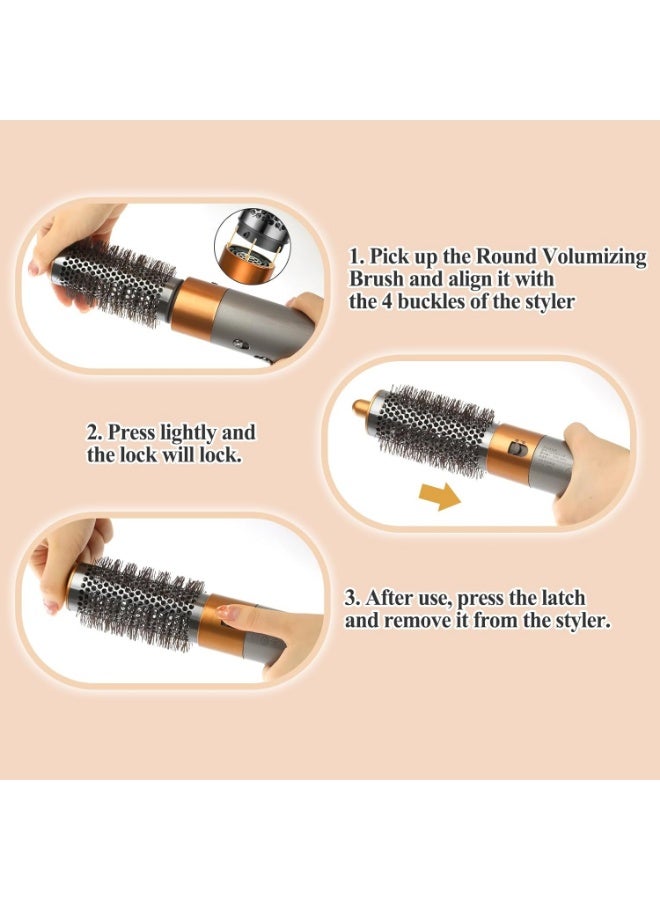 1. Pick up the Round Volumizing Brush and align it with the 4 buckles of the styler

2. Press lightly and the lock will lock.

3. After use, press the latch and remove it from the styler.