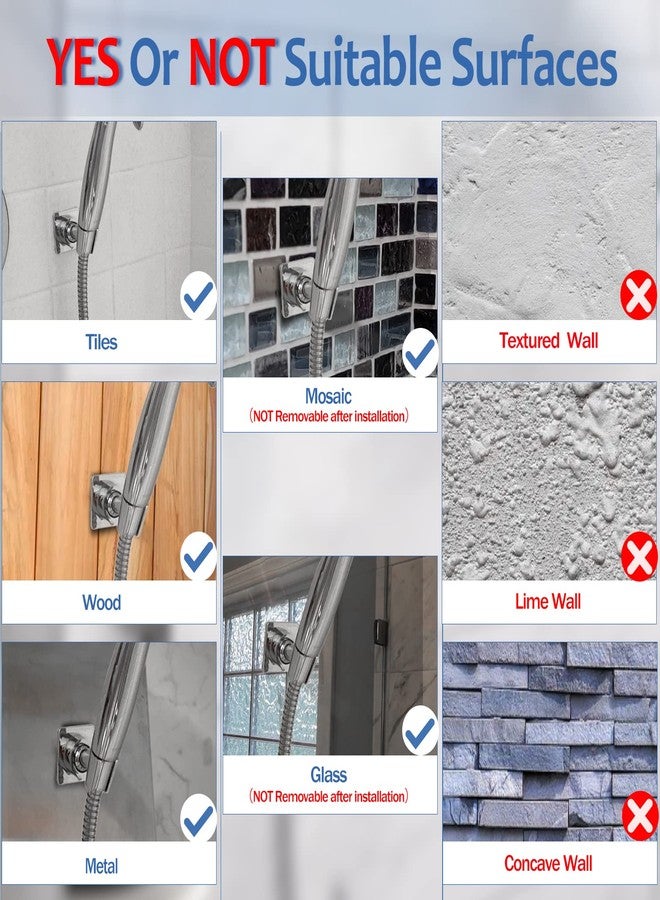 YES Or NOT Suitable Surfaces

Tiles

Wood

Metal

Mosaic
（NOT Removable after installation）

Glass
（NOT Removable after installation）

Textured Wall

Lime Wall

Concave Wall