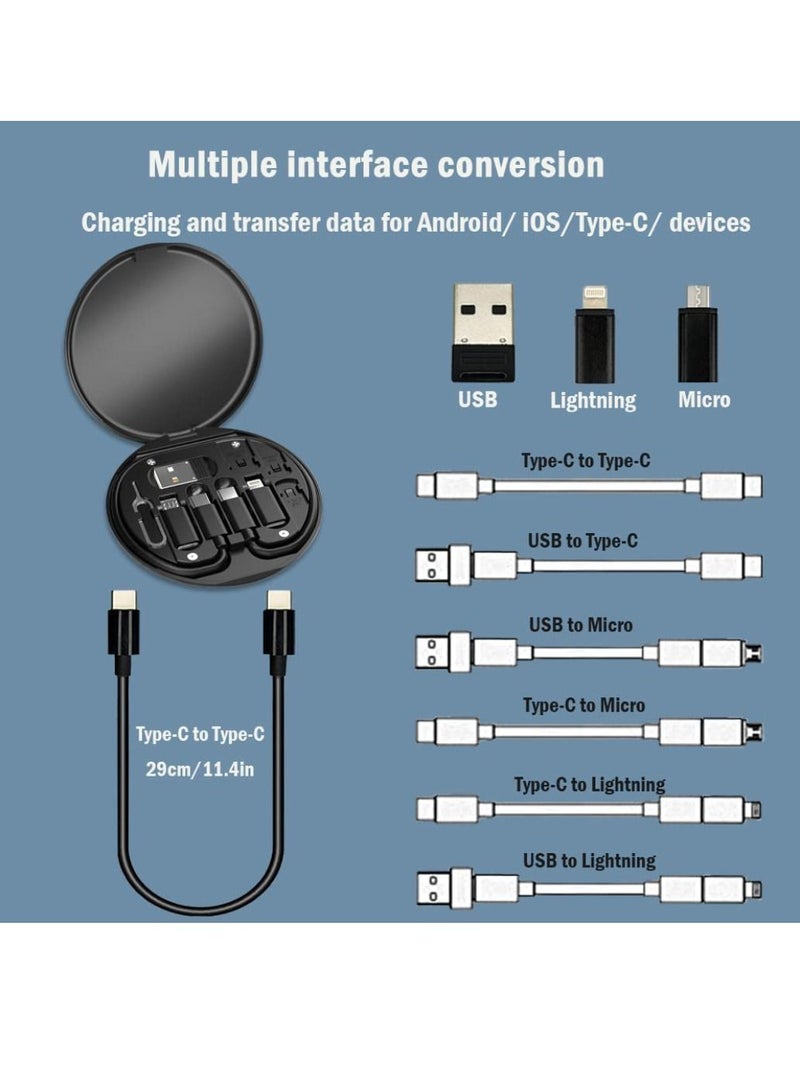 Multiple interface conversion

Charging and transfer data for Android/ iOS/Type-C/ devices

USB

Lightning

Micro

Type-C to Type-C

USB to Type-C

USB to Micro

Type-C to Micro

Type-C to Lightning

USB to Lightning

Type-C to Type-C
29cm/11.4in