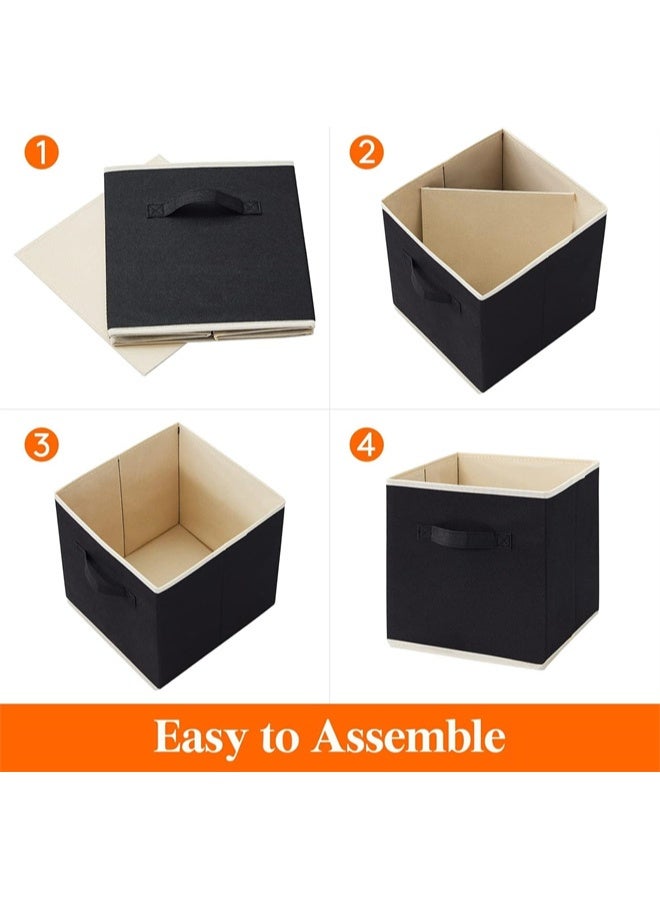 1

2

3

4

Easy to Assemble