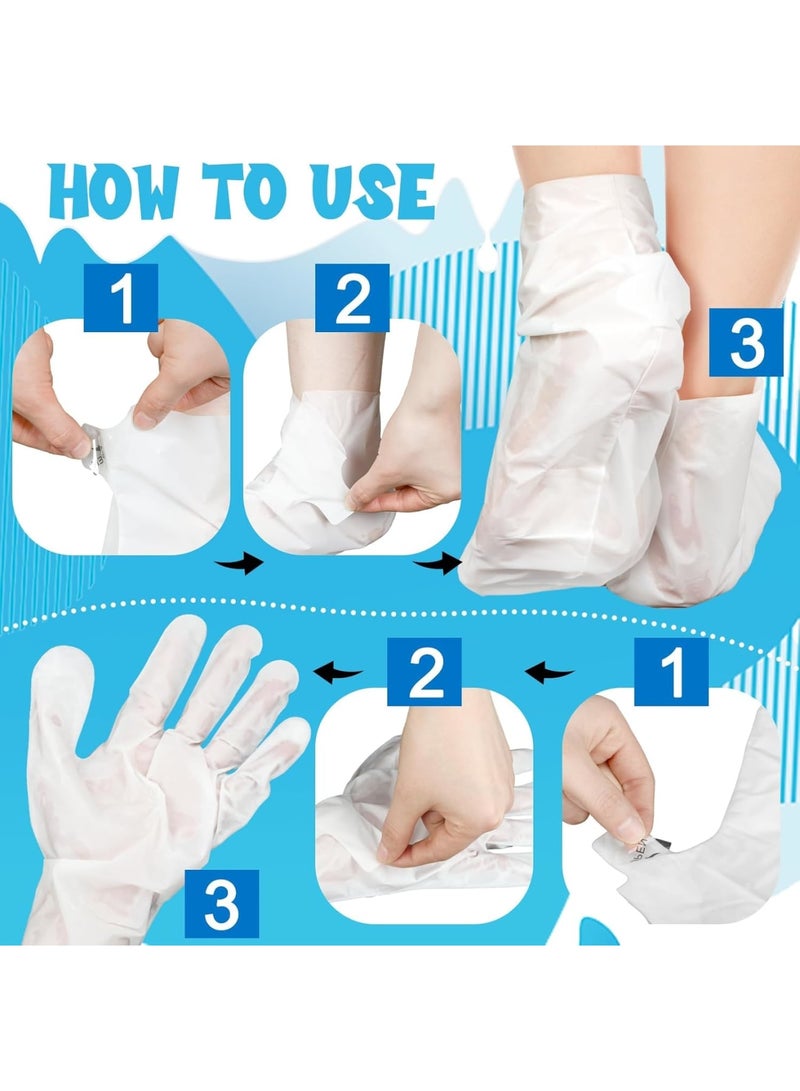 HOW TO USE

1

2

3

2

1

3