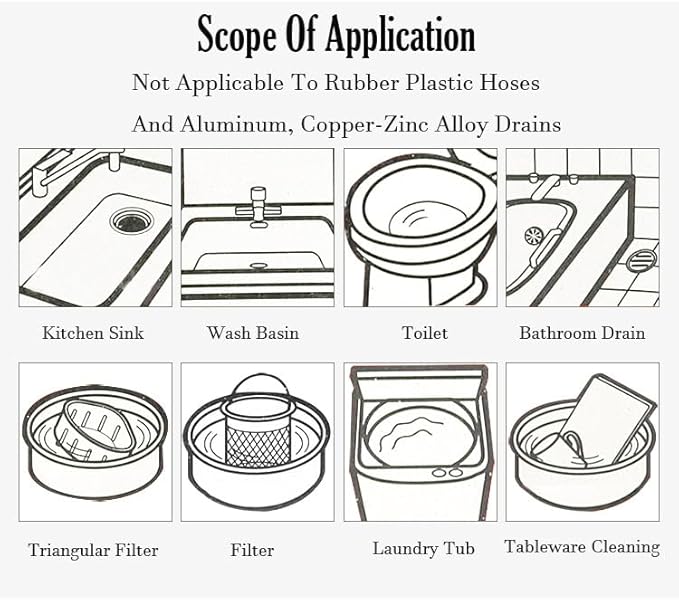 Scope Of Application

Not Applicable To Rubber Plastic Hoses

And Aluminum, Copper-Zinc Alloy Drains

Kitchen Sink

Wash Basin

Toilet

Bathroom Drain

Triangular Filter

Filter

Laundry Tub

Tableware Cleaning