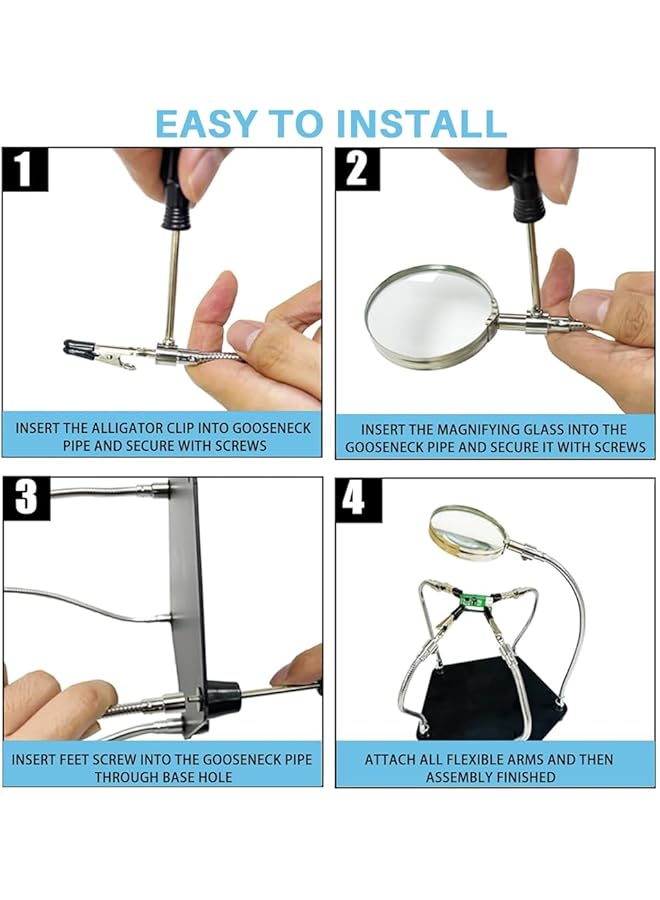 EASY TO INSTALL

1

INSERT THE ALLIGATOR CLIP INTO GOOSENECK PIPE AND SECURE WITH SCREWS

2

INSERT THE MAGNIFYING GLASS INTO THE GOOSENECK PIPE AND SECURE IT WITH SCREWS

3

INSERT FEET SCREW INTO THE GOOSENECK PIPE THROUGH BASE HOLE

4

ATTACH ALL FLEXIBLE ARMS AND THEN ASSEMBLY FINISHED