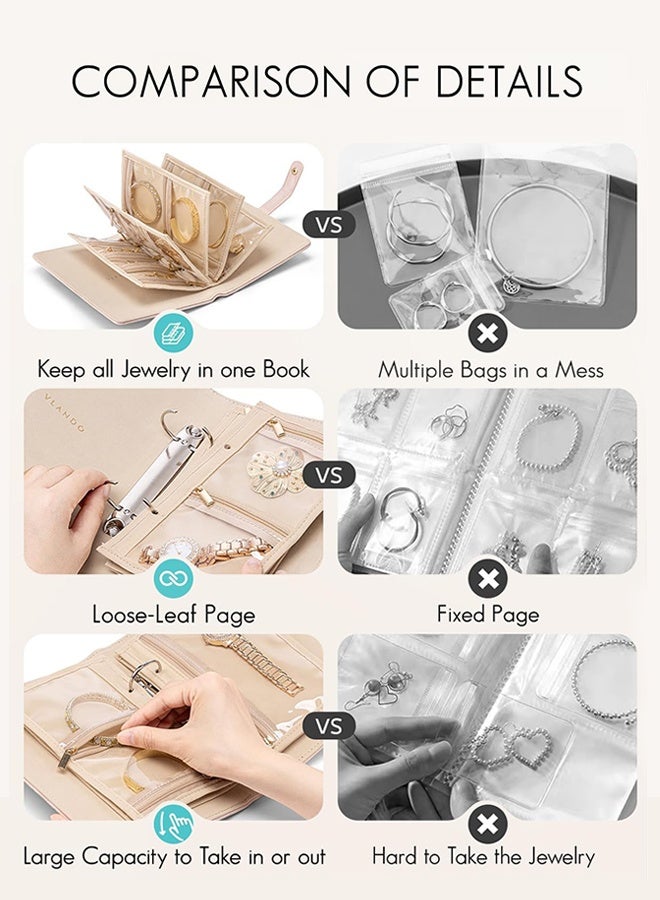 COMPARISON OF DETAILS

VS

Keep all Jewelry in one Book

Multiple Bags in a Mess

VLANDO

VS

Loose-Leaf Page

Fixed Page

VS

Large Capacity to Take in or out

Hard to Take the Jewelry