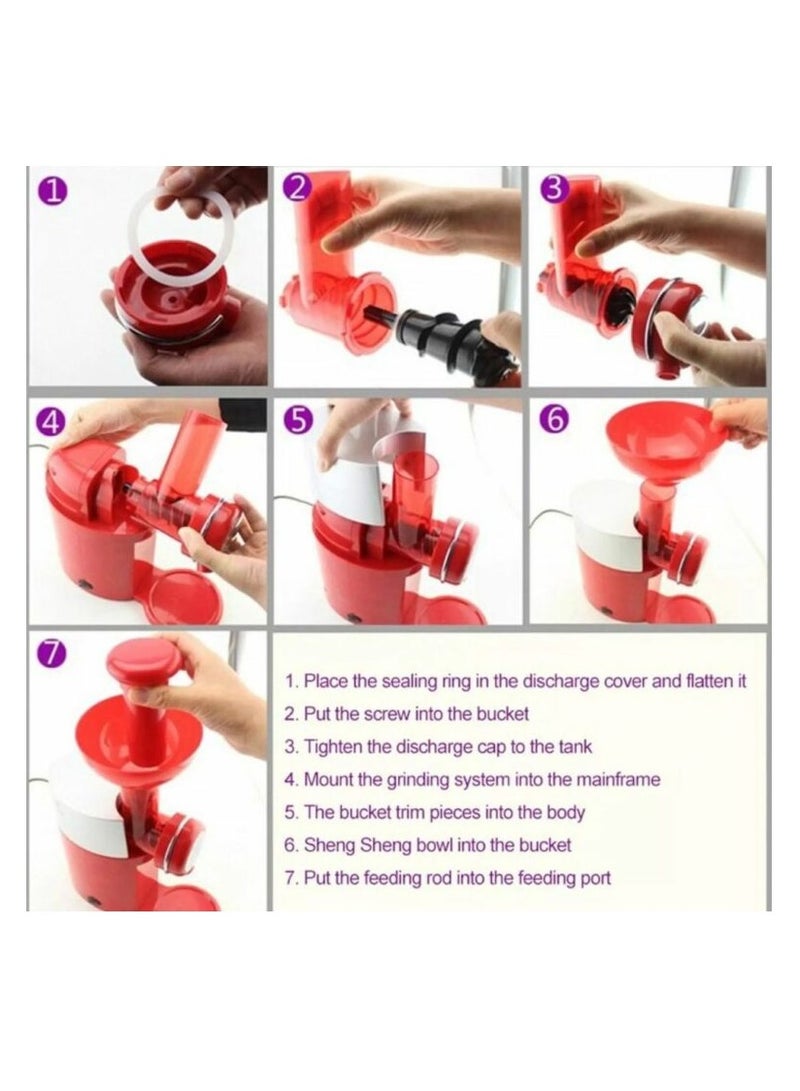 1

2

3

4

5

6

7

1. Place the sealing ring in the discharge cover and flatten it
2. Put the screw into the bucket
3. Tighten the discharge cap to the tank
4. Mount the grinding system into the mainframe
5. The bucket trim pieces into the body
6. Sheng Sheng bowl into the bucket
7. Put the feeding rod into the feeding port