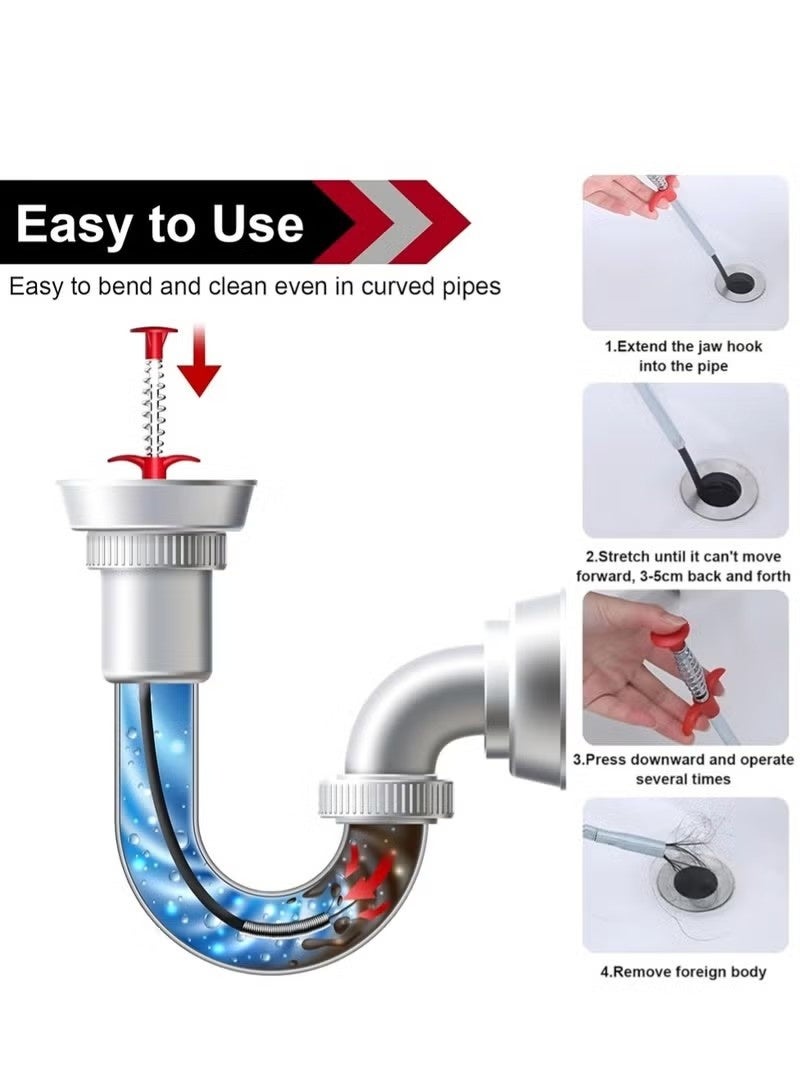 Easy to Use

Easy to bend and clean even in curved pipes

1.Extend the jaw hook into the pipe

2.Stretch until it can't move forward, 3-5cm back and forth

3.Press downward and operate several times

4.Remove foreign body