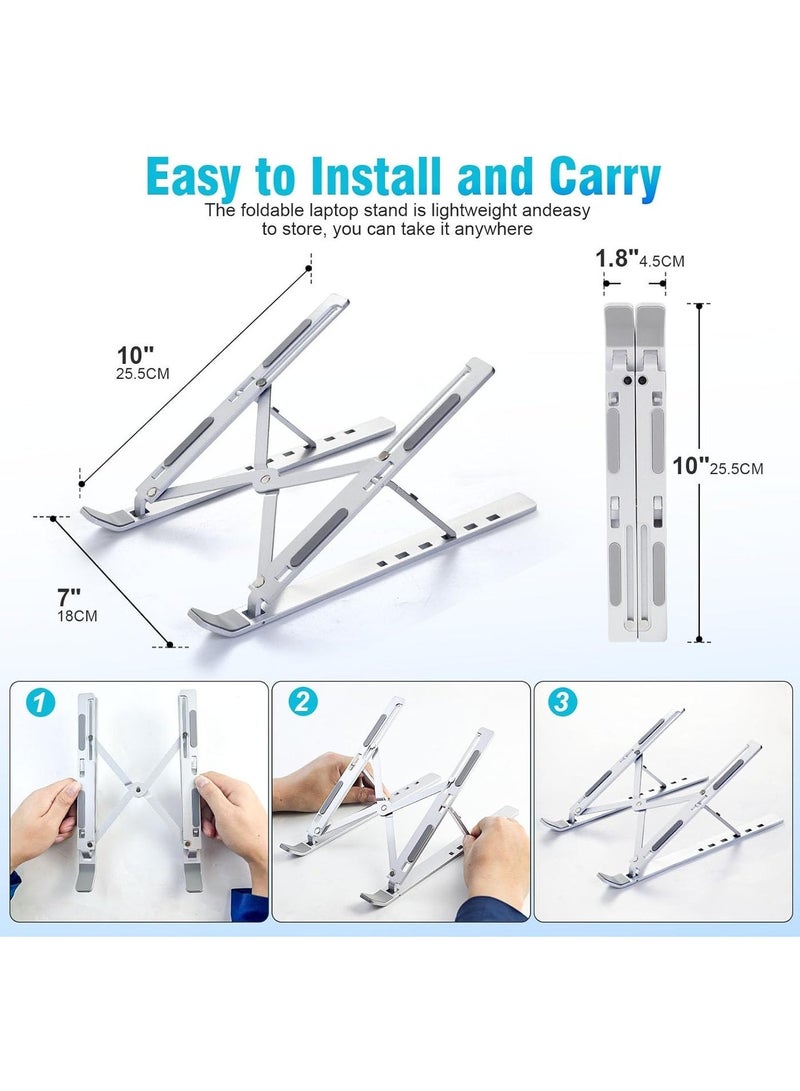 Easy to Install and Carry

The foldable laptop stand is lightweight andeasy to store, you can take it anywhere

10"
25.5CM

7"
18CM

1.8" 4.5CM

10" 25.5CM

1

2

3