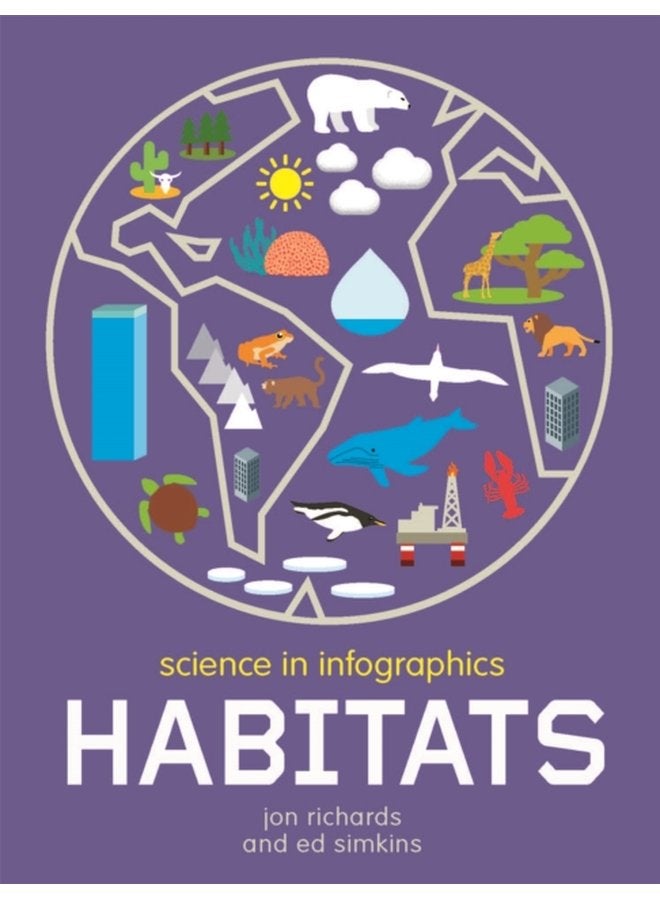 science in infographics
HABITATS
jon richards
and ed simkins