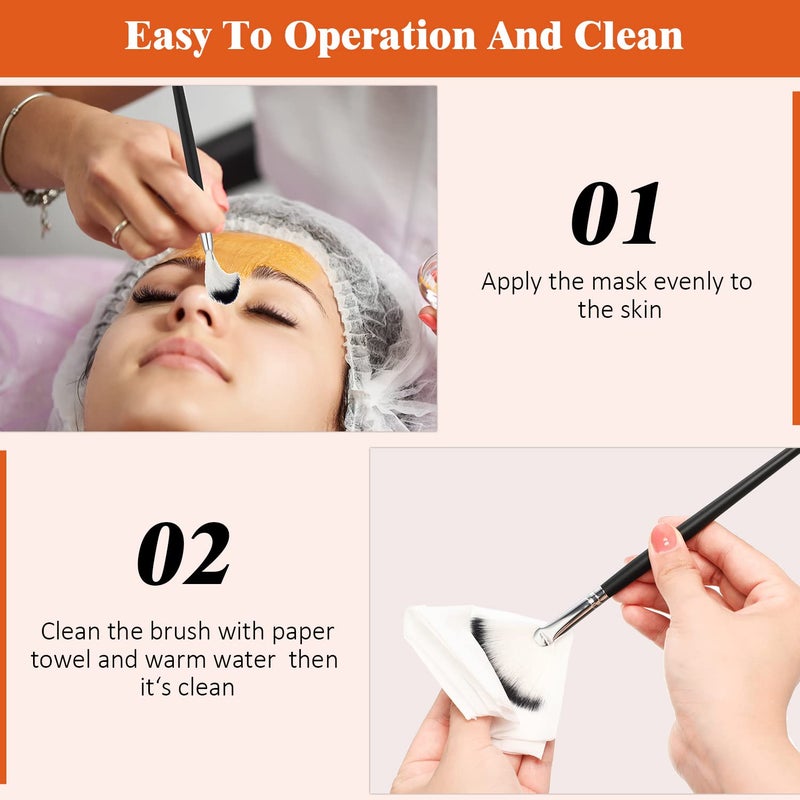 Easy To Operation And Clean

01

Apply the mask evenly to the skin

02

Clean the brush with paper towel and warm water  then it‘s clean