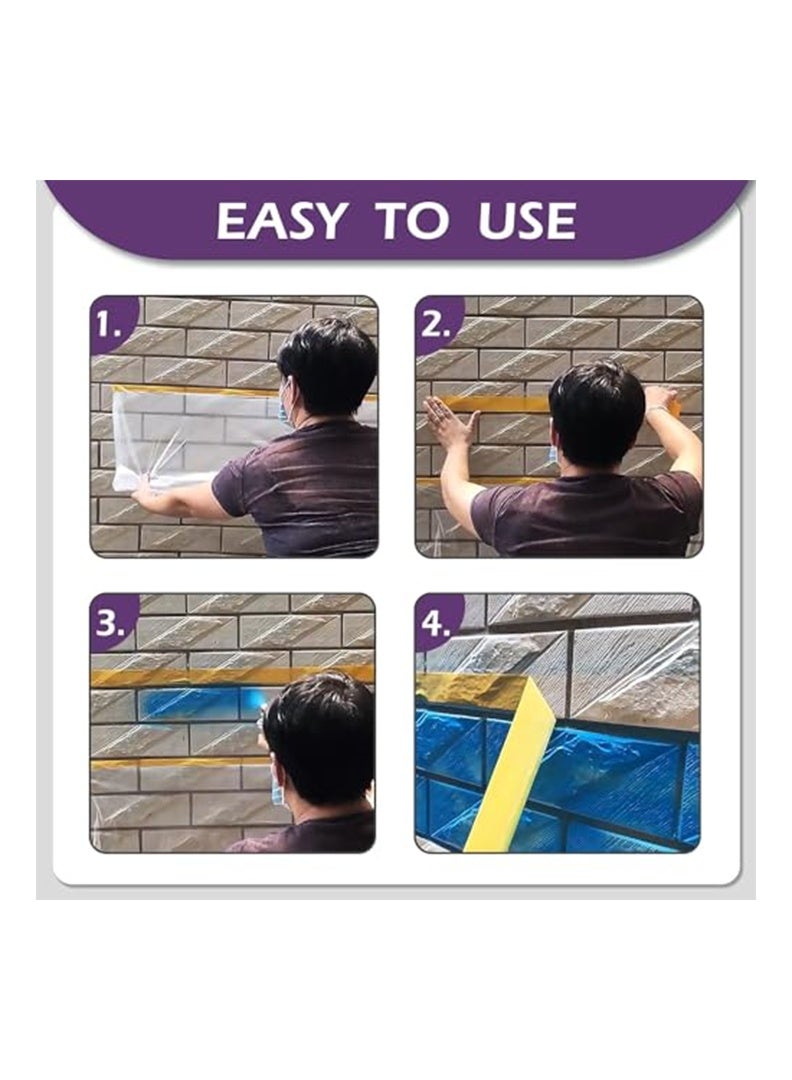 EASY TO USE

1.

2.

3.

4.