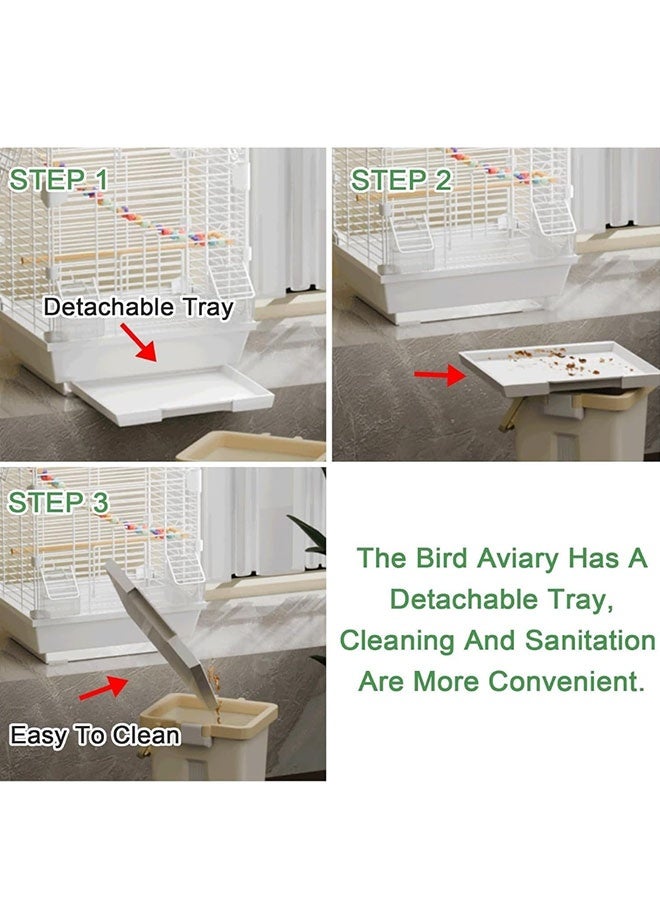 STEP 1

Detachable Tray

STEP 2

STEP 3

Easy To Clean

The Bird Aviary Has A Detachable Tray, Cleaning And Sanitation Are More Convenient.