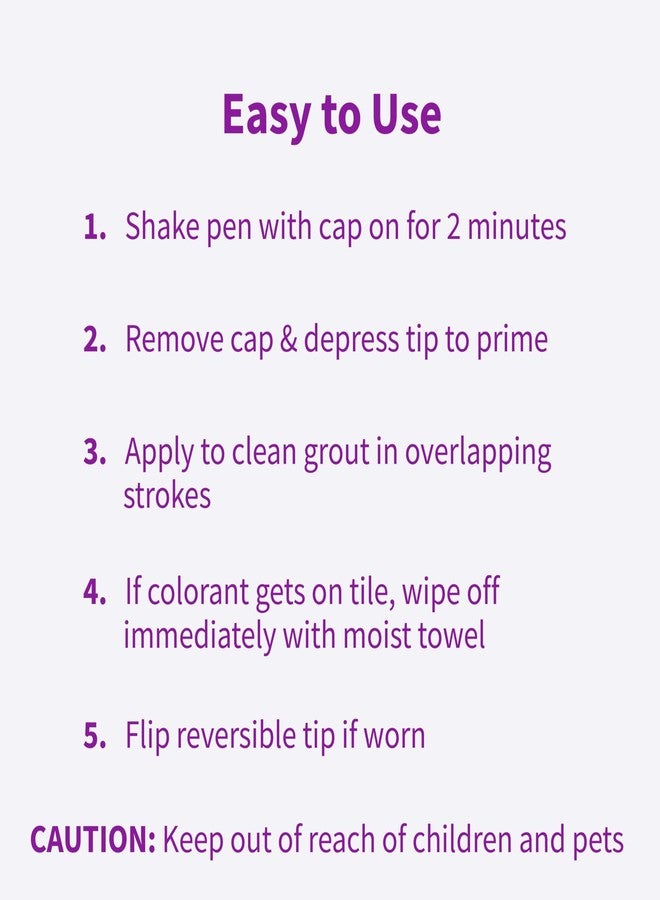 Easy to Use

1. Shake pen with cap on for 2 minutes

2. Remove cap & depress tip to prime

3. Apply to clean grout in overlapping strokes

4. If colorant gets on tile, wipe off immediately with moist towel

5. Flip reversible tip if worn

CAUTION: Keep out of reach of children and pets