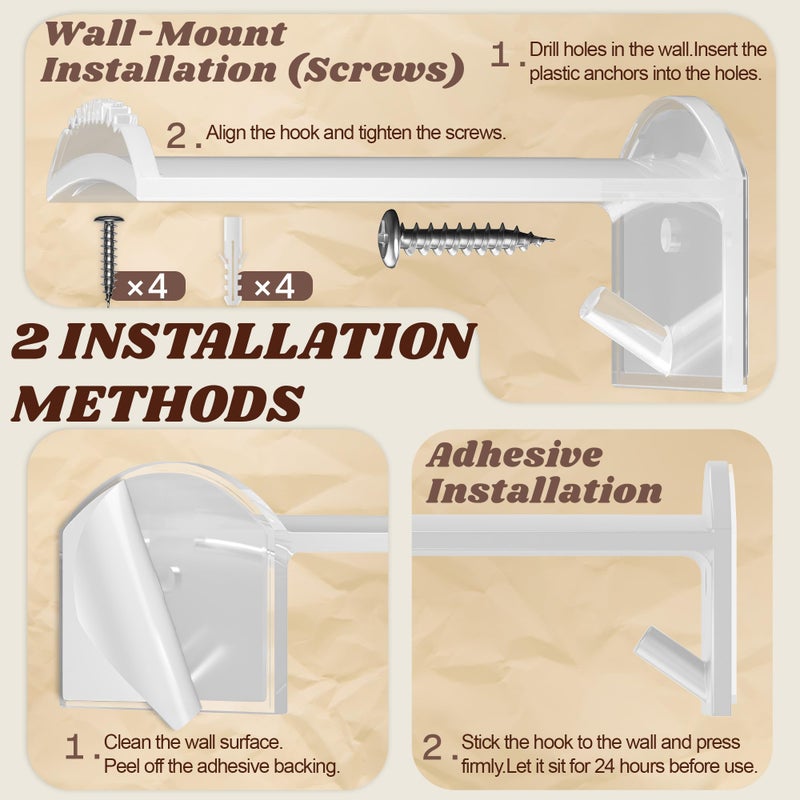 Wall-Mount Installation (Screws)

1. Drill holes in the wall.Insert the plastic anchors into the holes.

2. Align the hook and tighten the screws.

×4

×4

2 INSTALLATION METHODS

Adhesive Installation

1. Clean the wall surface. Peel off the adhesive backing.

2. Stick the hook to the wall and press firmly.Let it sit for 24 hours before use.