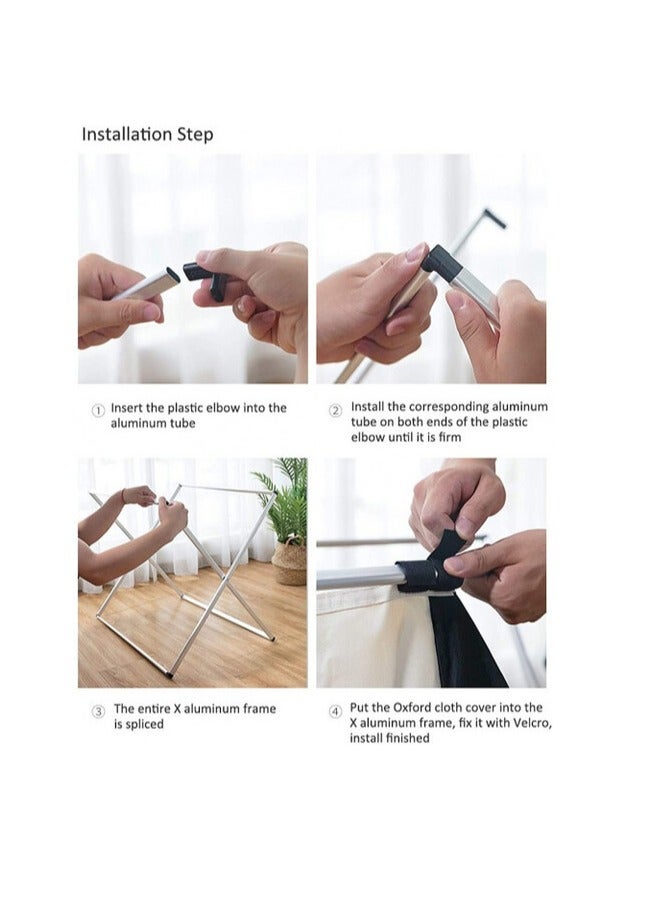 Installation Step

① Insert the plastic elbow into the aluminum tube

② Install the corresponding aluminum tube on both ends of the plastic elbow until it is firm

③ The entire X aluminum frame is spliced

④ Put the Oxford cloth cover into the X aluminum frame, fix it with Velcro, install finished