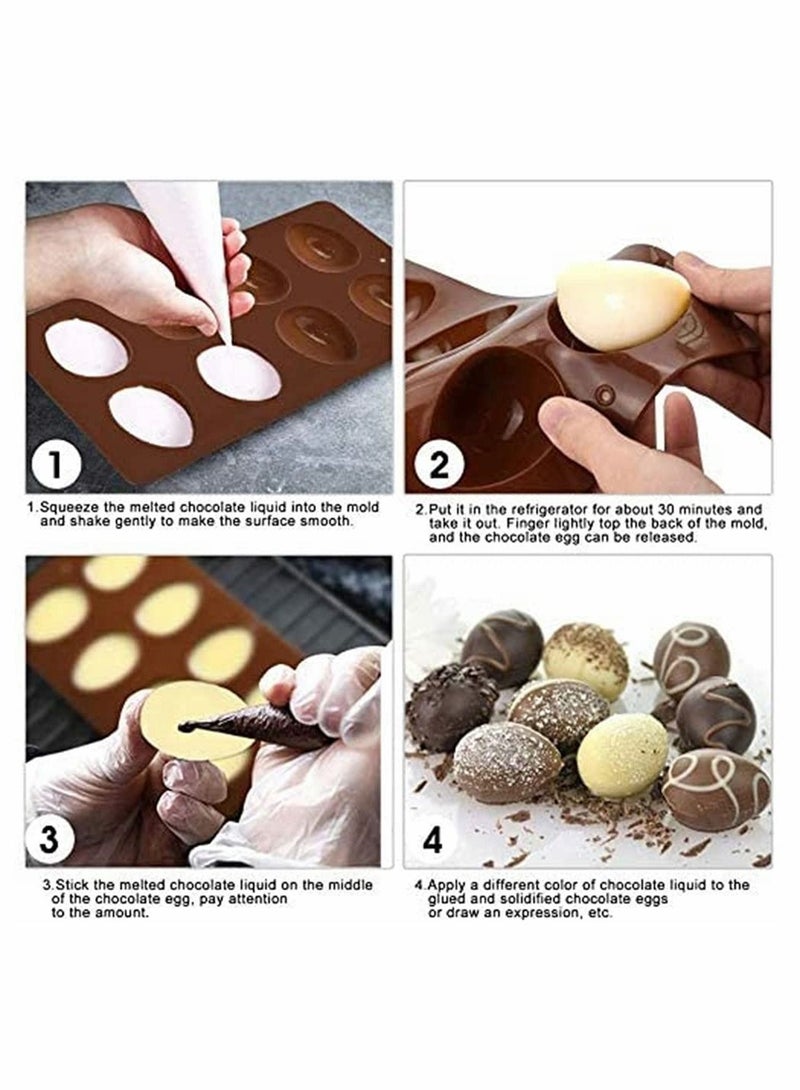 1

1.Squeeze the melted chocolate liquid into the mold and shake gently to make the surface smooth.

2

2.Put it in the refrigerator for about 30 minutes and take it out. Finger lightly top the back of the mold, and the chocolate egg can be released.

3

3.Stick the melted chocolate liquid on the middle of the chocolate egg, pay attention to the amount.

4

4.Apply a different color of chocolate liquid to the glued and solidified chocolate eggs or draw an expression, etc.