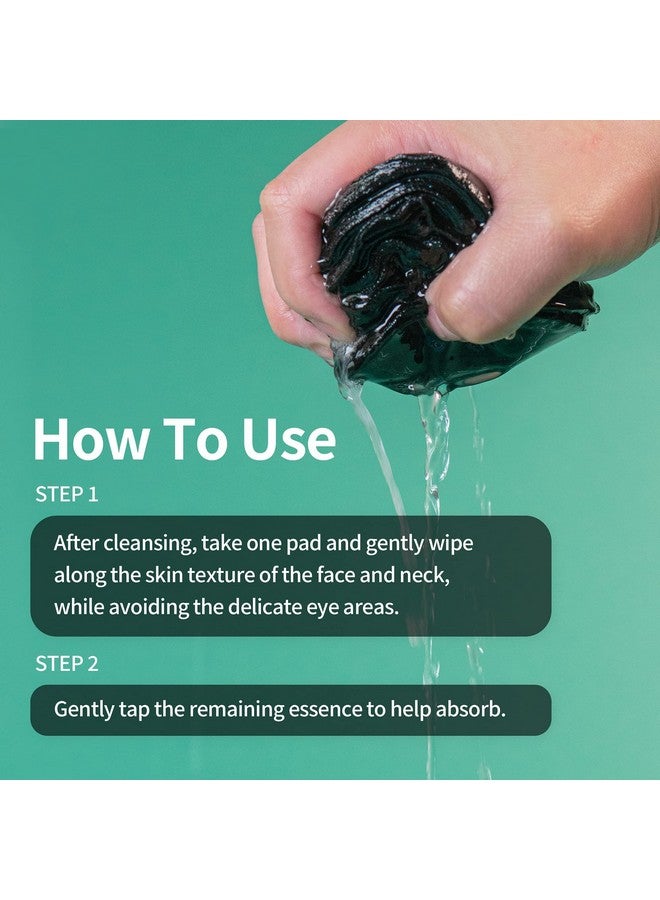 How To Use

STEP 1

After cleansing, take one pad and gently wipe along the skin texture of the face and neck, while avoiding the delicate eye areas.

STEP 2

Gently tap the remaining essence to help absorb.