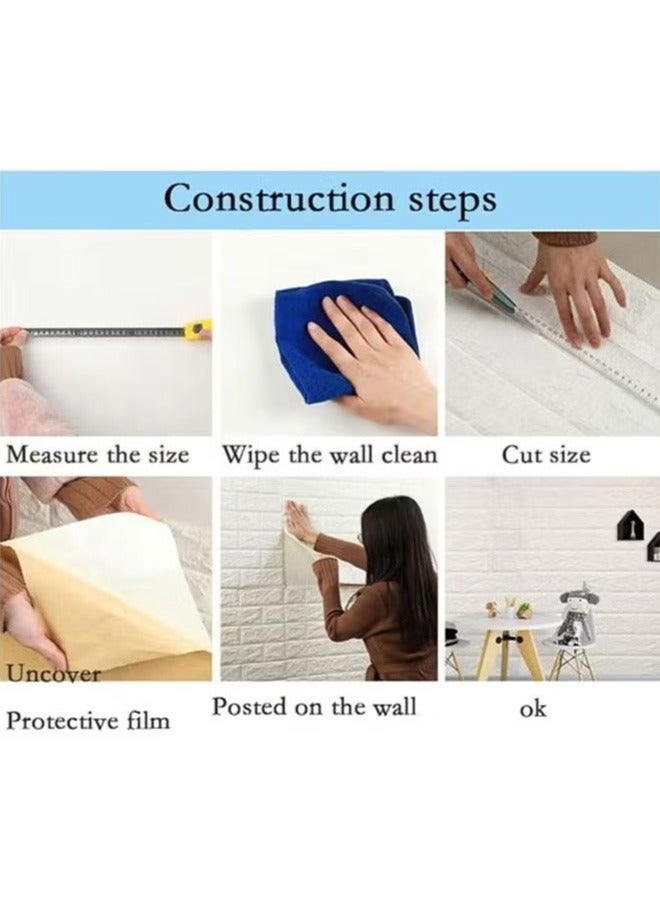 Construction steps

Measure the size

Wipe the wall clean

Cut size

Uncover

Protective film

Posted on the wall

ok