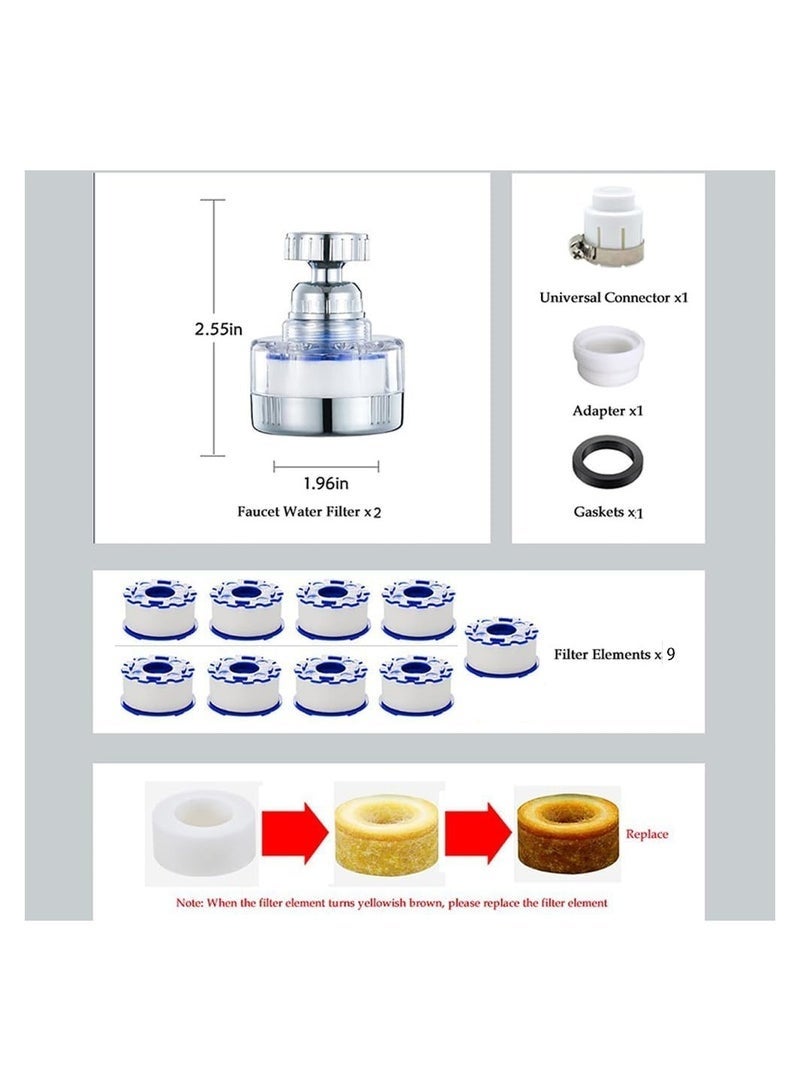 2.55in

1.96in

Faucet Water Filter x2

Universal Connector x1

Adapter x1

Gaskets x1

Filter Elements x 9

Replace

Note: When the filter element turns yellowish brown, please replace the filter element