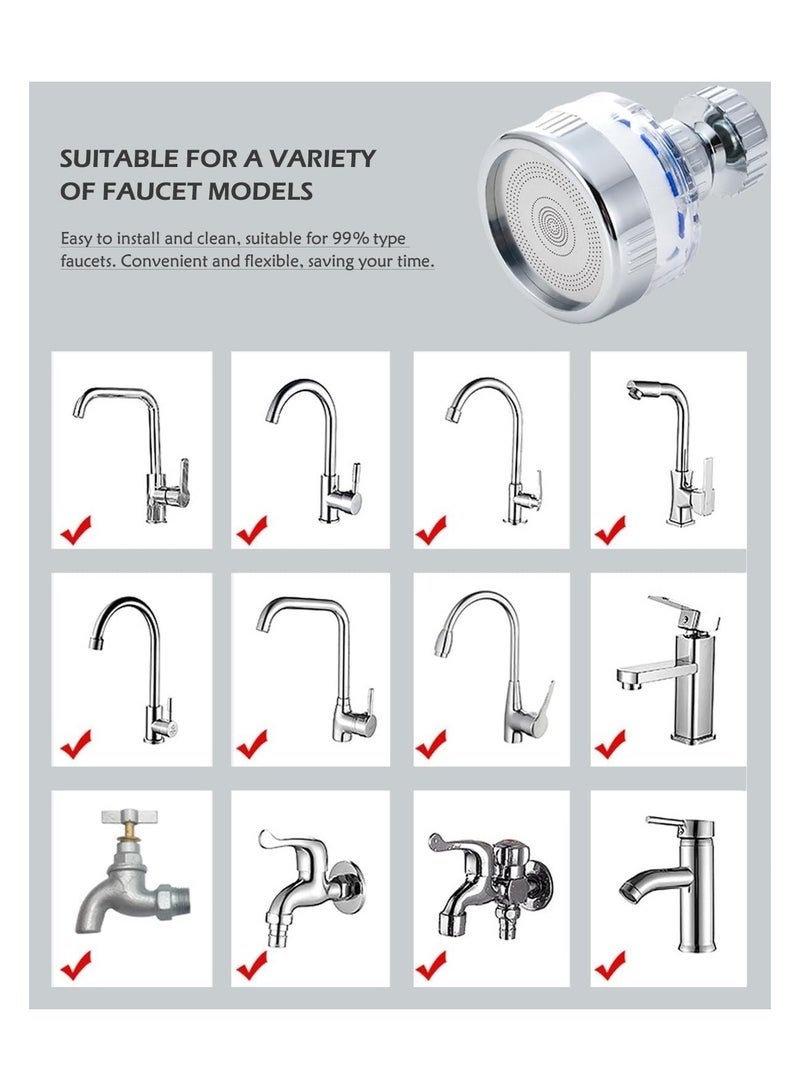 SUITABLE FOR A VARIETY OF FAUCET MODELS

Easy to install and clean, suitable for 99% type faucets. Convenient and flexible, saving your time.